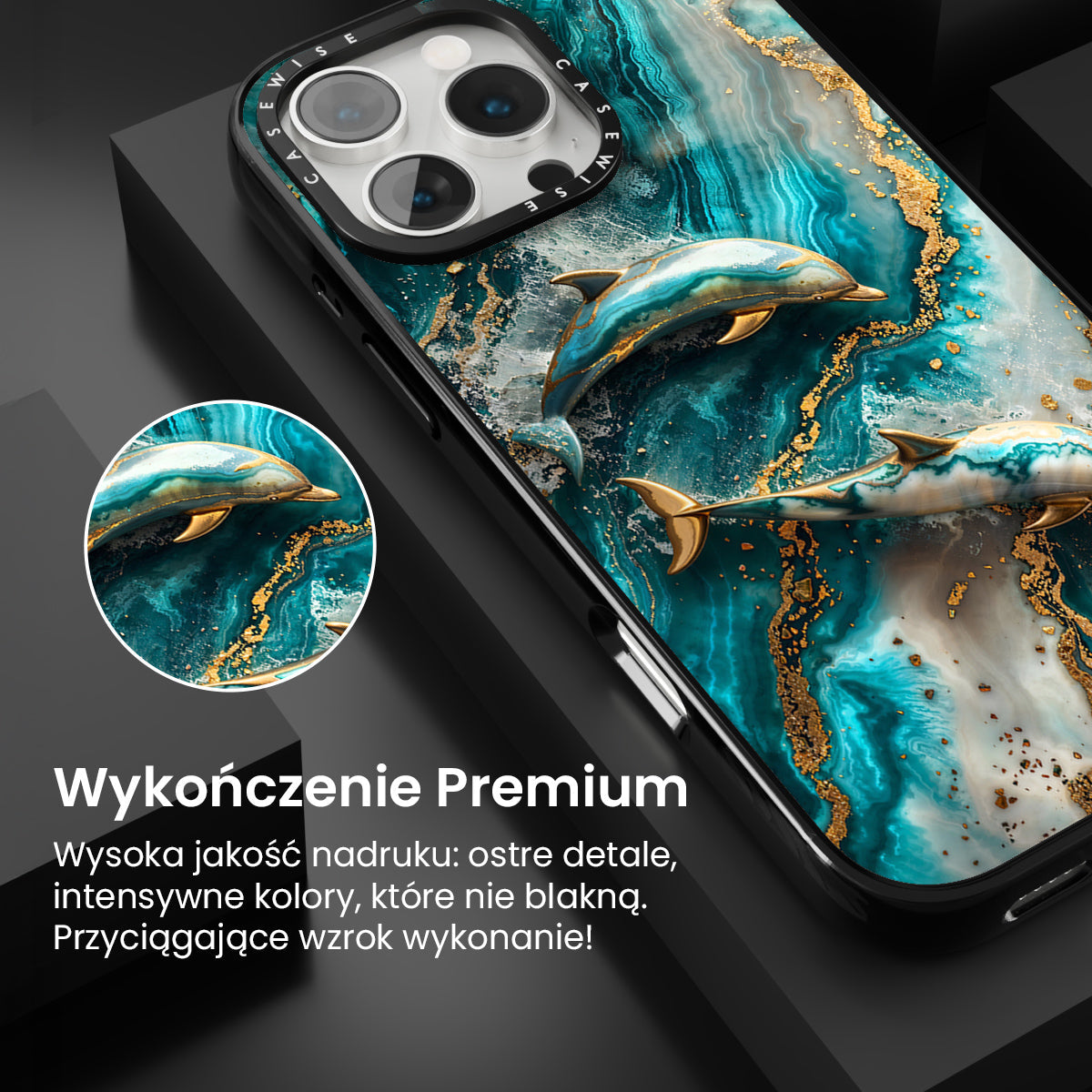 CASEWISE CASEWISE

Wykończenie Premium

Wysoka jakość nadruku: ostre detale, intensywne kolory, które nie blakną. Przyciągające wzrok wykonanie!