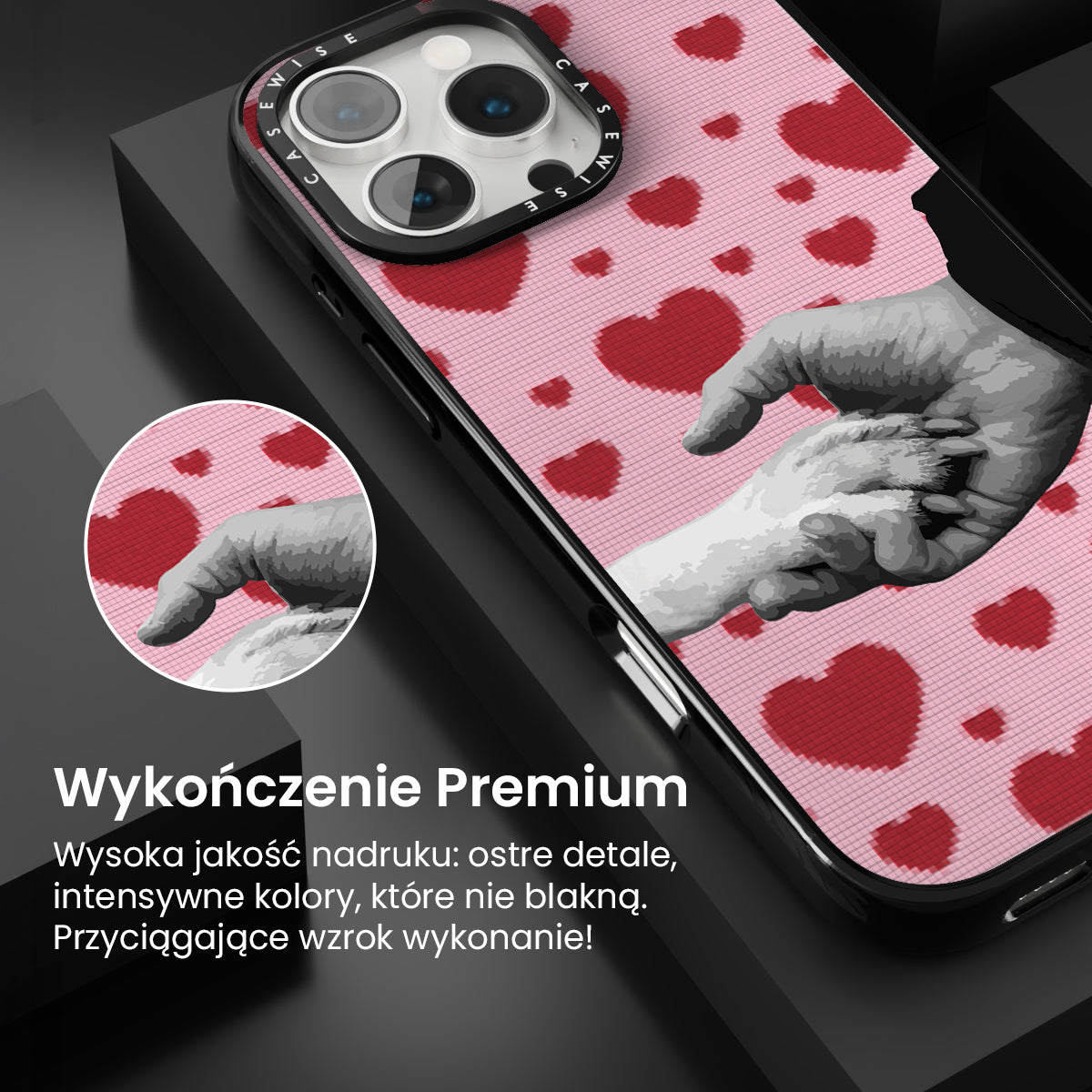 CASEWISE CASEWISE

Wykończenie Premium

Wysoka jakość nadruku: ostre detale, intensywne kolory, które nie blakną. Przyciągające wzrok wykonanie!