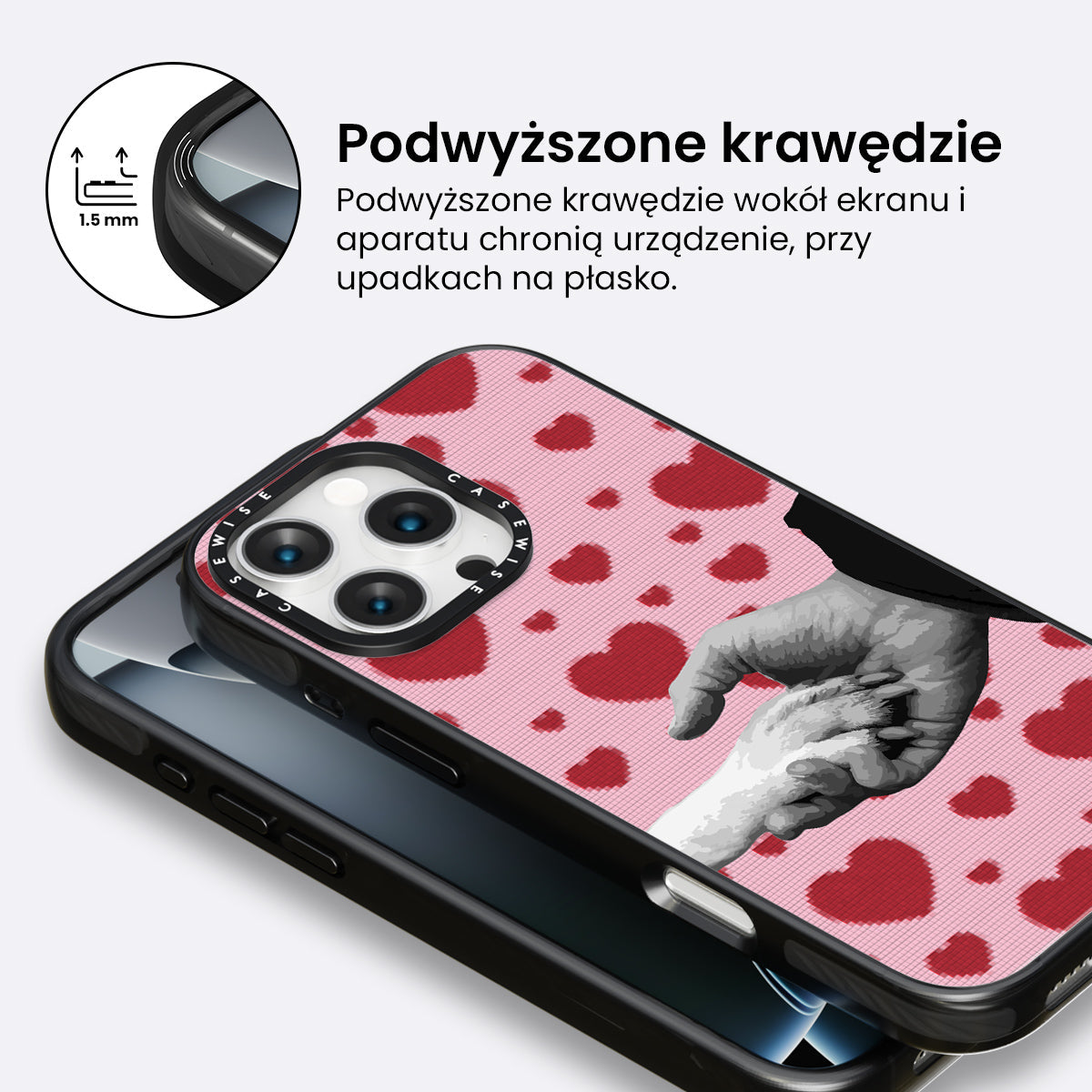 1.5 mm

Podwyższone krawędzie

Podwyższone krawędzie wokół ekranu i aparatu chronią urządzenie, przy upadkach na płasko.

CASEWISE CASEWISE