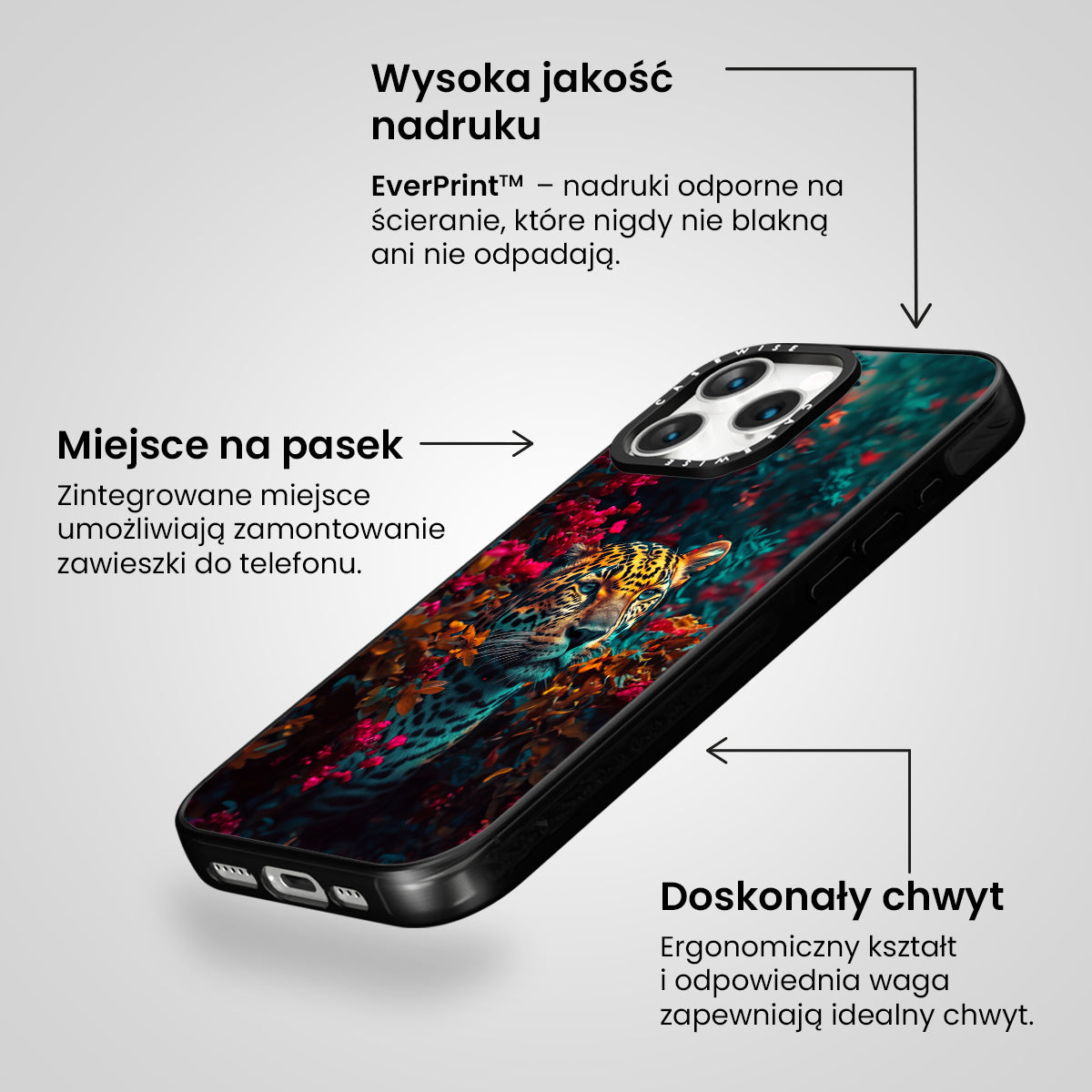 Wysoka jakość nadruku

EverPrint™ – nadruki odporne na ścieranie, które nigdy nie blakną ani nie odpadają.

Miejsce na pasek

Zintegrowane miejsce umożliwiają zamontowanie zawieszki do telefonu.

CASEWISE

CASEWISE

Doskonały chwyt

Ergonomiczny kształt i odpowiednia waga zapewniają idealny chwyt.