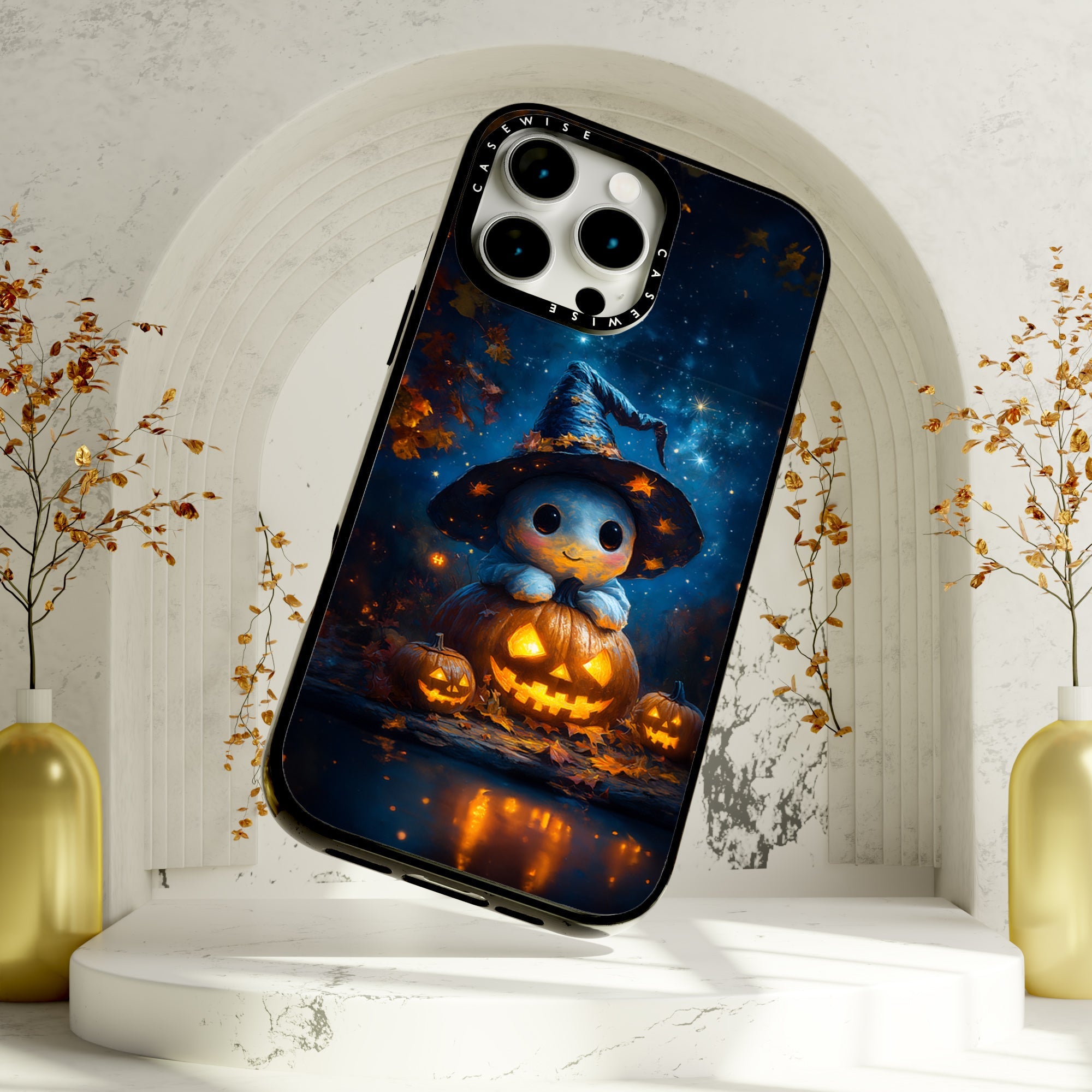 CASEWISE CASEWISE