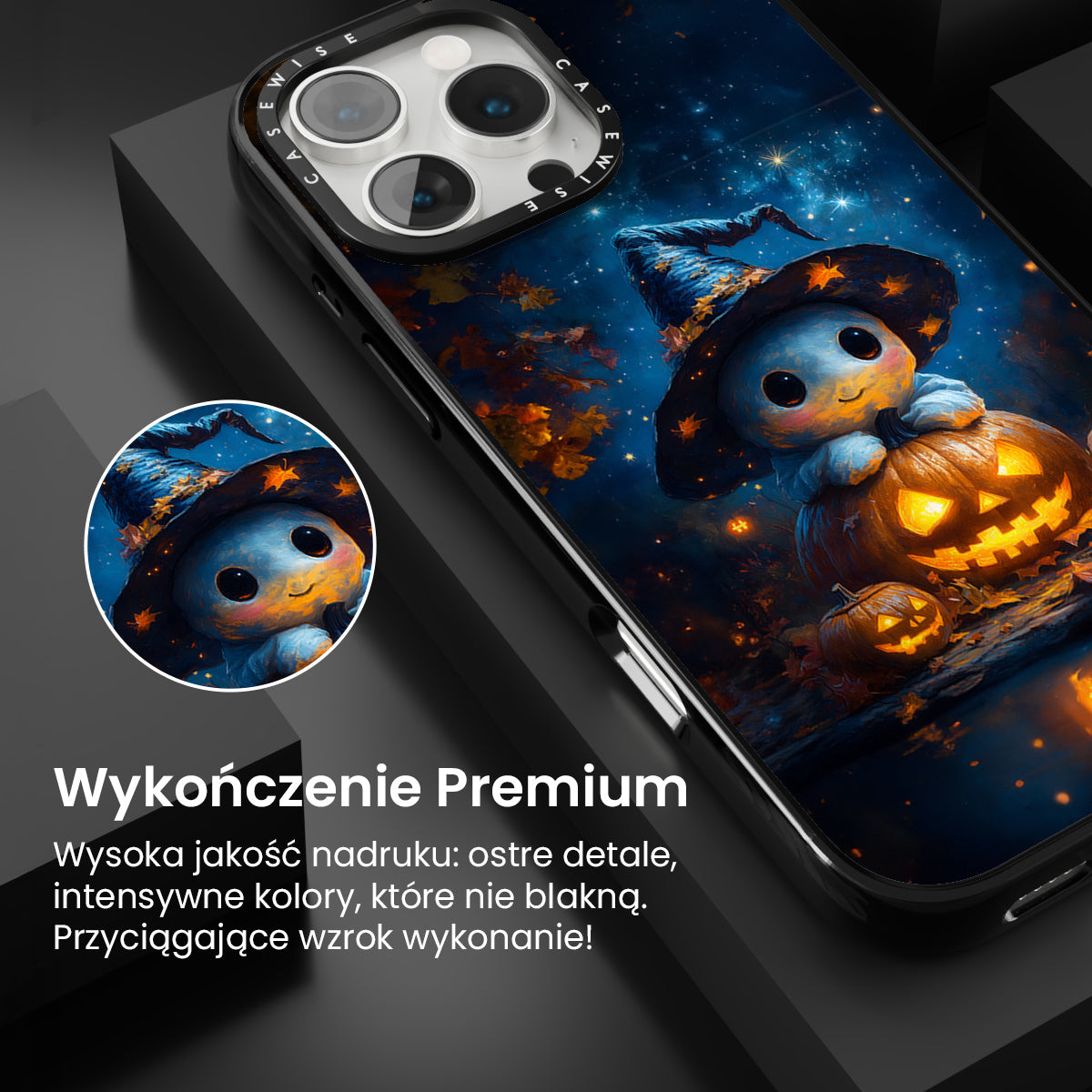 CASEWISE CASEWISE

Wykończenie Premium

Wysoka jakość nadruku: ostre detale, intensywne kolory, które nie blakną. Przyciągające wzrok wykonanie!