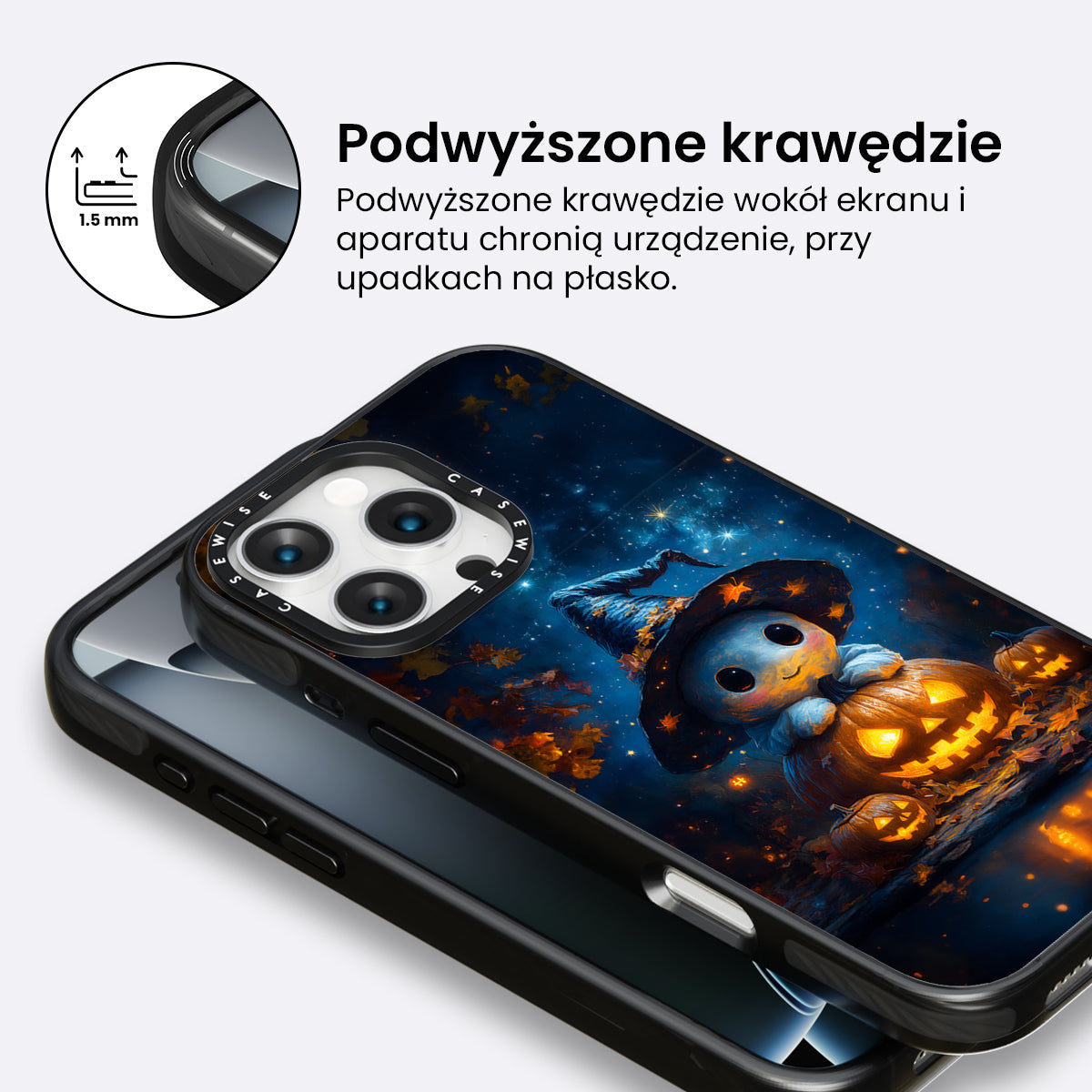 1.5 mm

Podwyższone krawędzie

Podwyższone krawędzie wokół ekranu i aparatu chronią urządzenie, przy upadkach na płasko.

CASEWISE CASEWISE