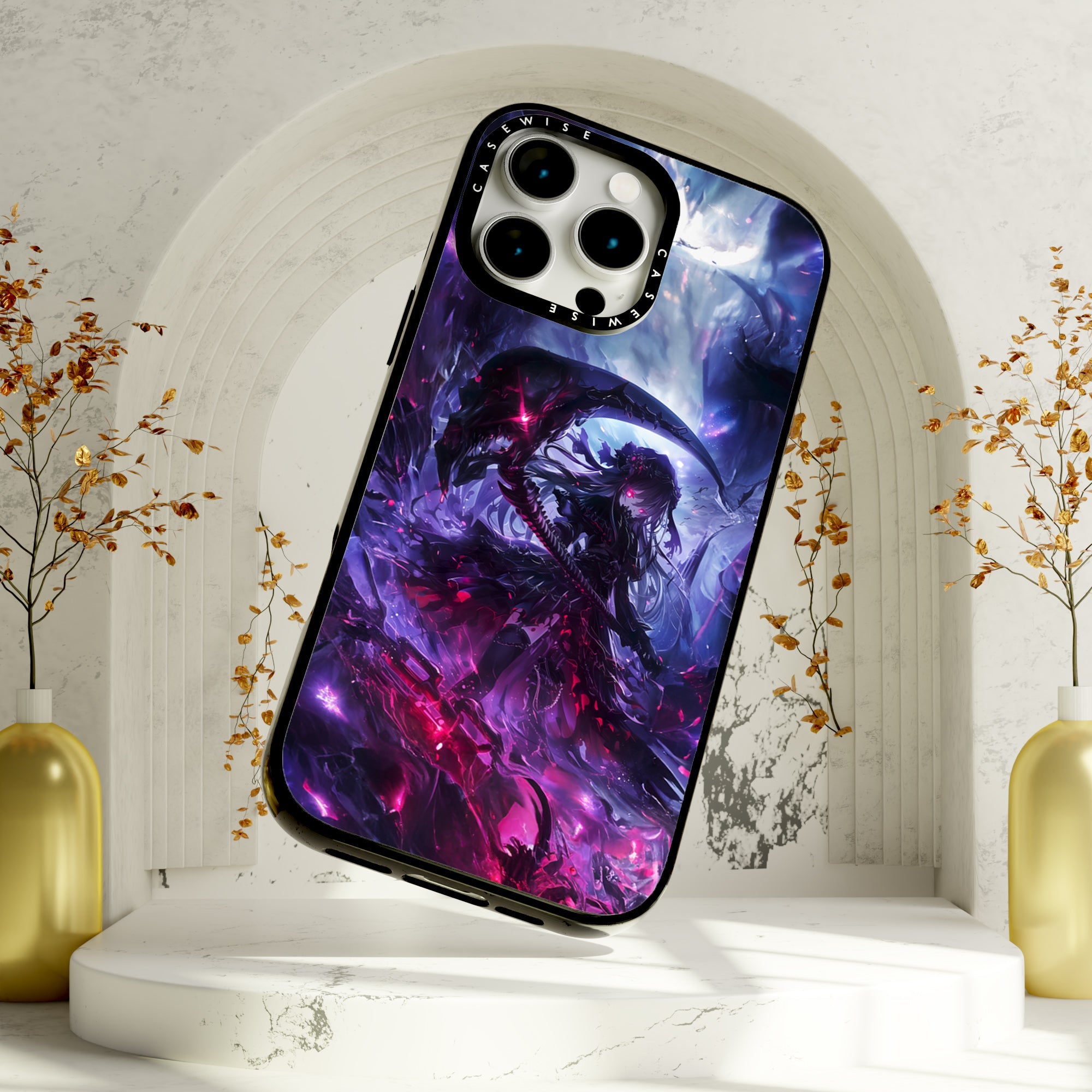 CASEWISE CASEWISE