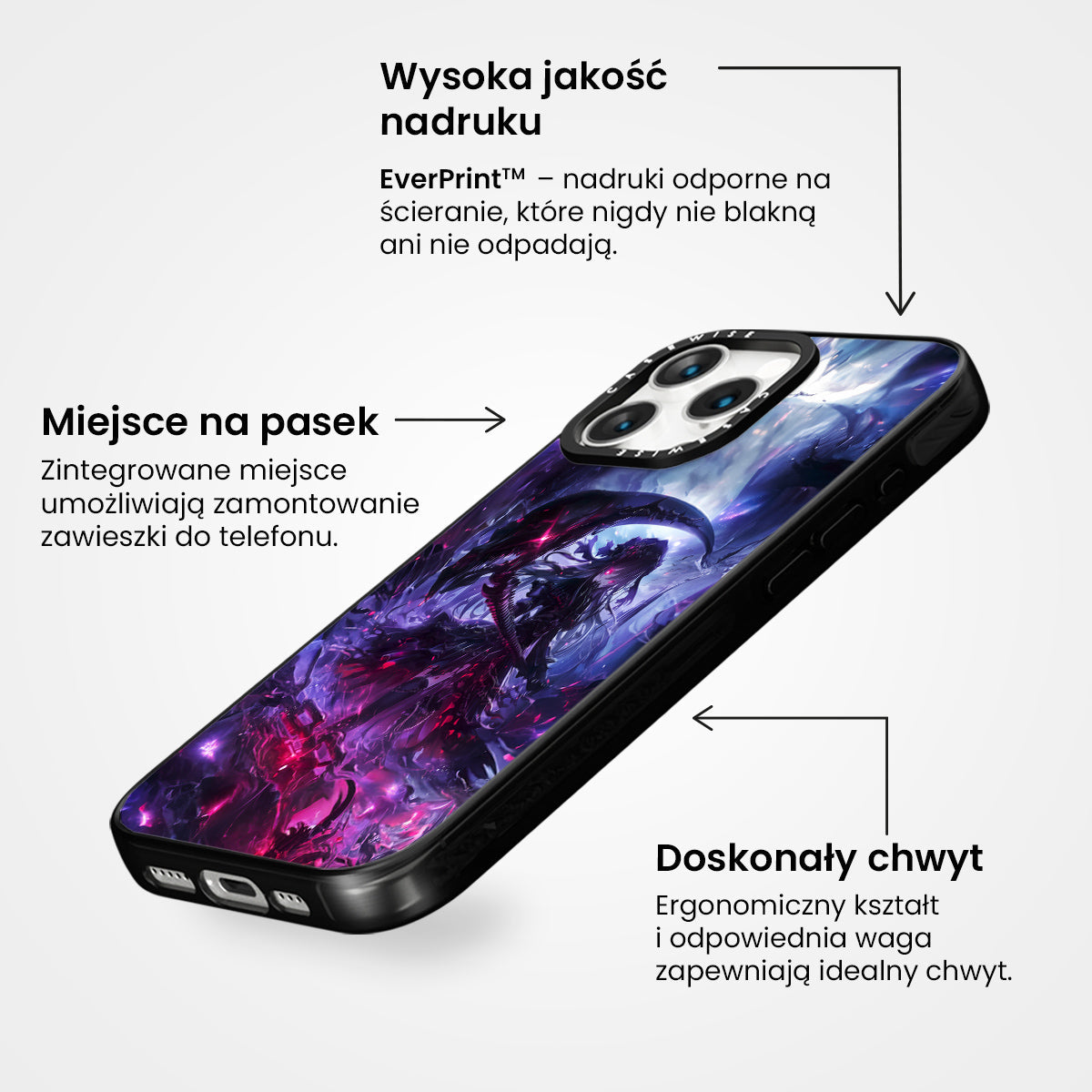 Wysoka jakość nadruku

EverPrint™ – nadruki odporne na ścieranie, które nigdy nie blakną ani nie odpadają.

CASEWISE

CASEWISE

Miejsce na pasek

Zintegrowane miejsce umożliwiają zamontowanie zawieszki do telefonu.

Doskonały chwyt

Ergonomiczny kształt i odpowiednia waga zapewniają idealny chwyt.