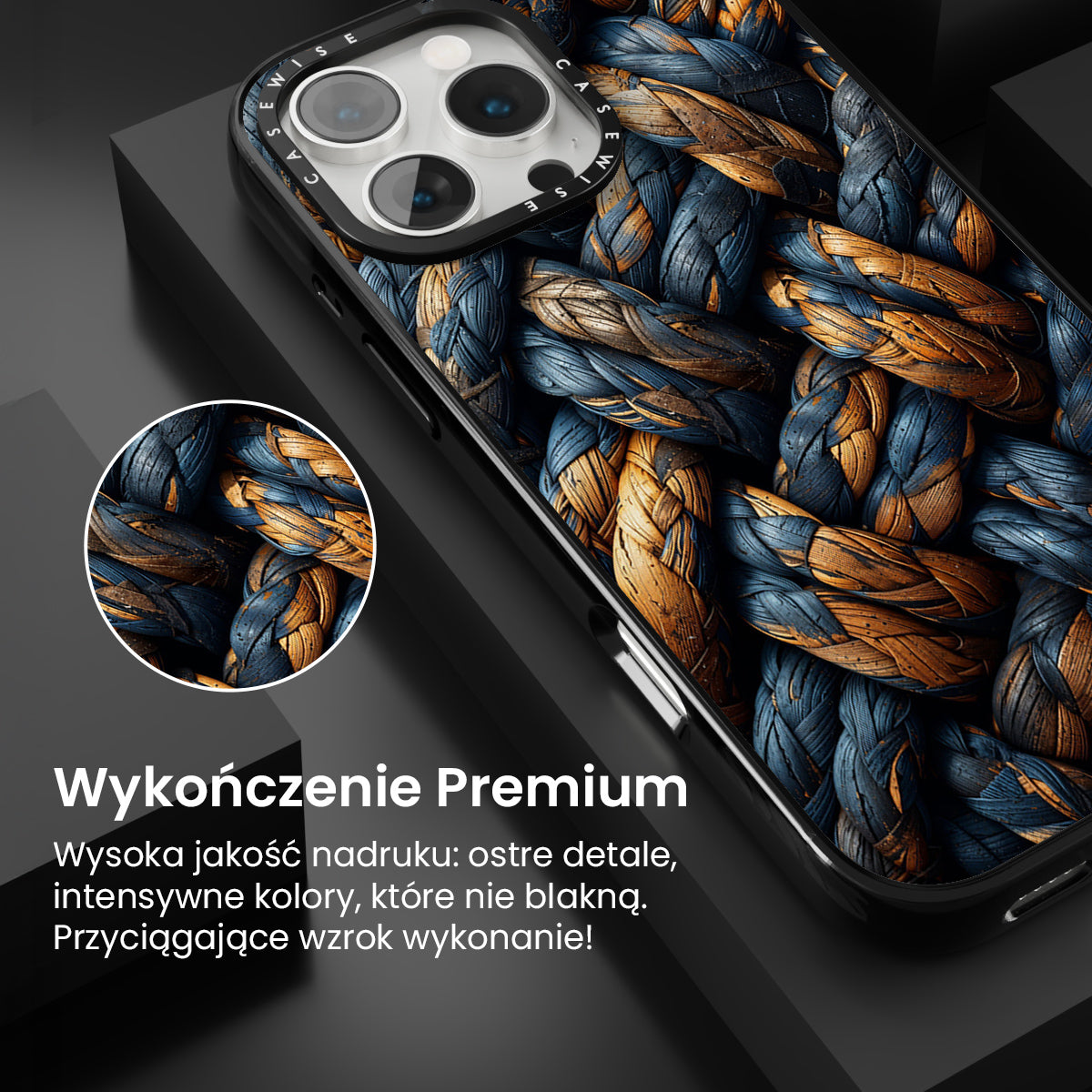 CASEWISE CASEWISE

Wykończenie Premium

Wysoka jakość nadruku: ostre detale, intensywne kolory, które nie blakną. Przyciągające wzrok wykonanie!