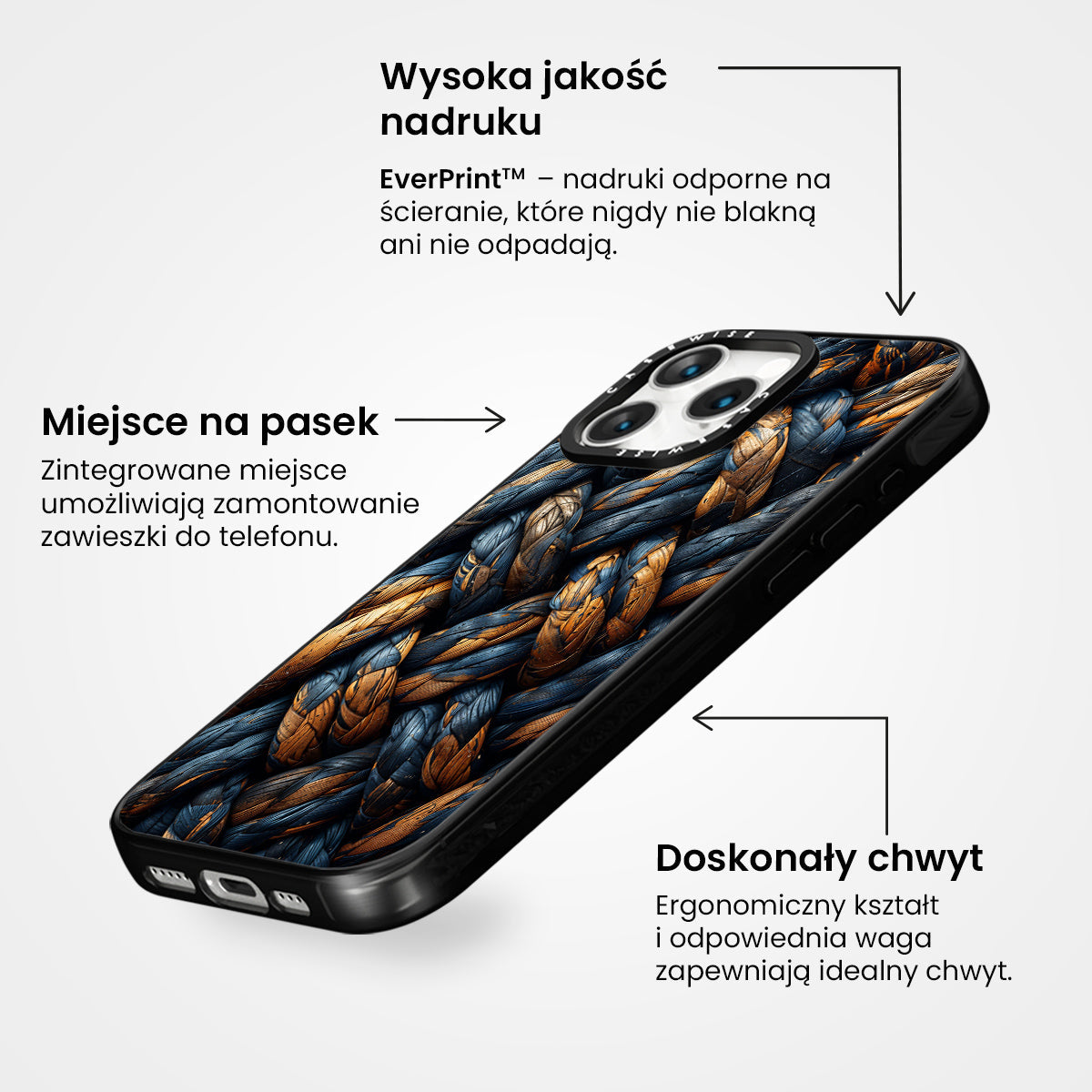 Wysoka jakość nadruku

EverPrint™ – nadruki odporne na ścieranie, które nigdy nie blakną ani nie odpadają.

CASEWISE

CASEWISE

Miejsce na pasek

Zintegrowane miejsce umożliwiają zamontowanie zawieszki do telefonu.

Doskonały chwyt

Ergonomiczny kształt i odpowiednia waga zapewniają idealny chwyt.