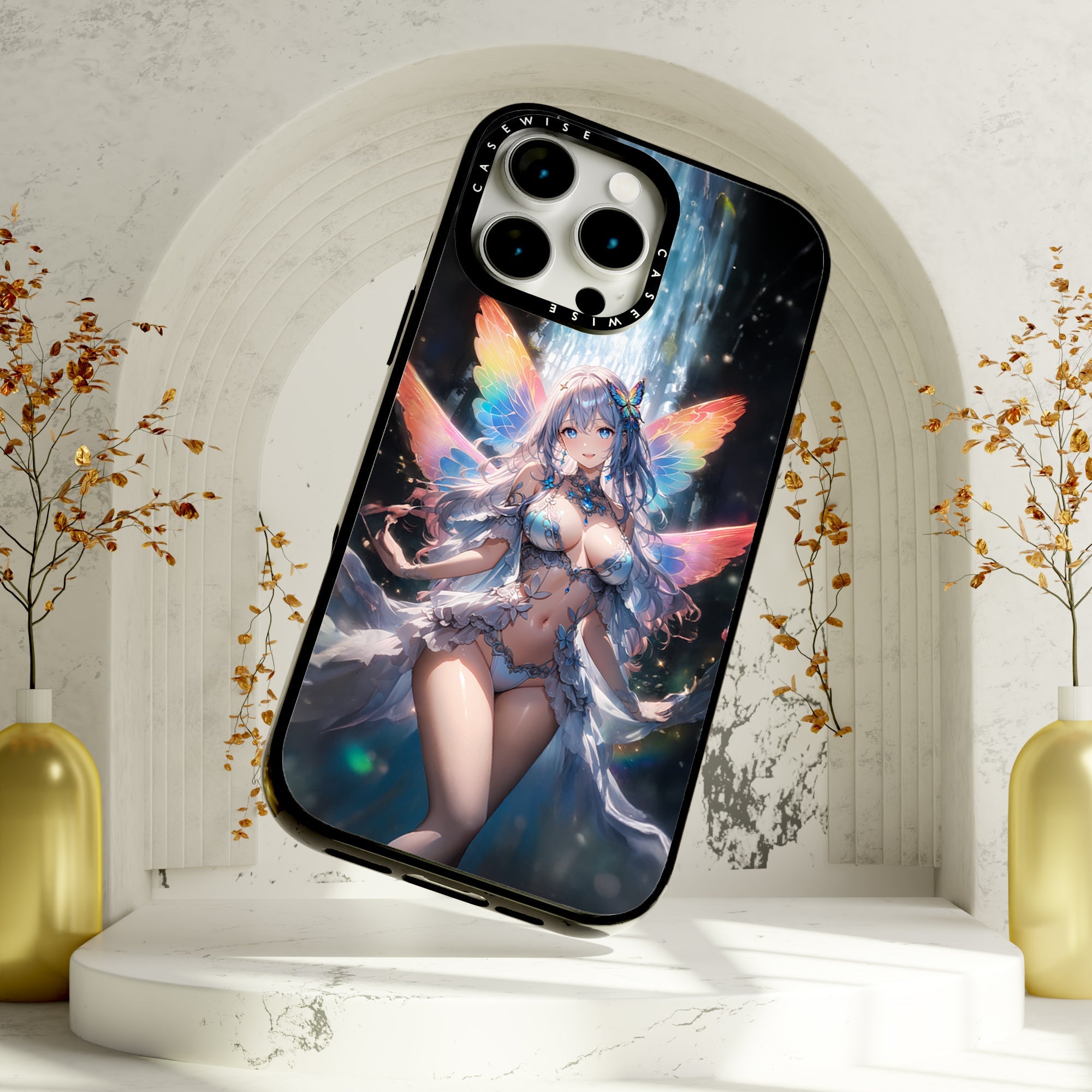 CASEWISE CASEWISE