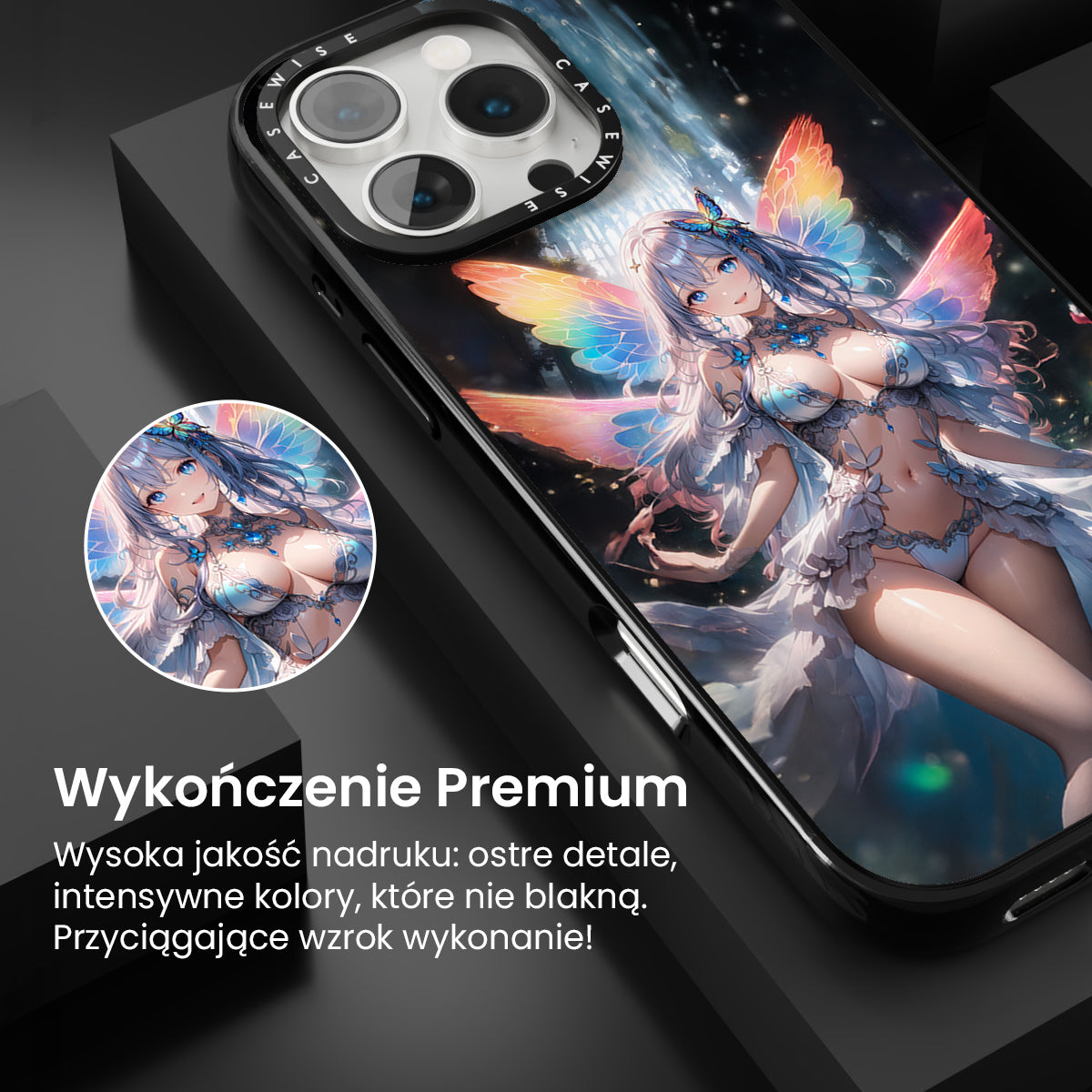 CASEWISE CASEWISE

Wykończenie Premium

Wysoka jakość nadruku: ostre detale, intensywne kolory, które nie blakną. Przyciągające wzrok wykonanie!