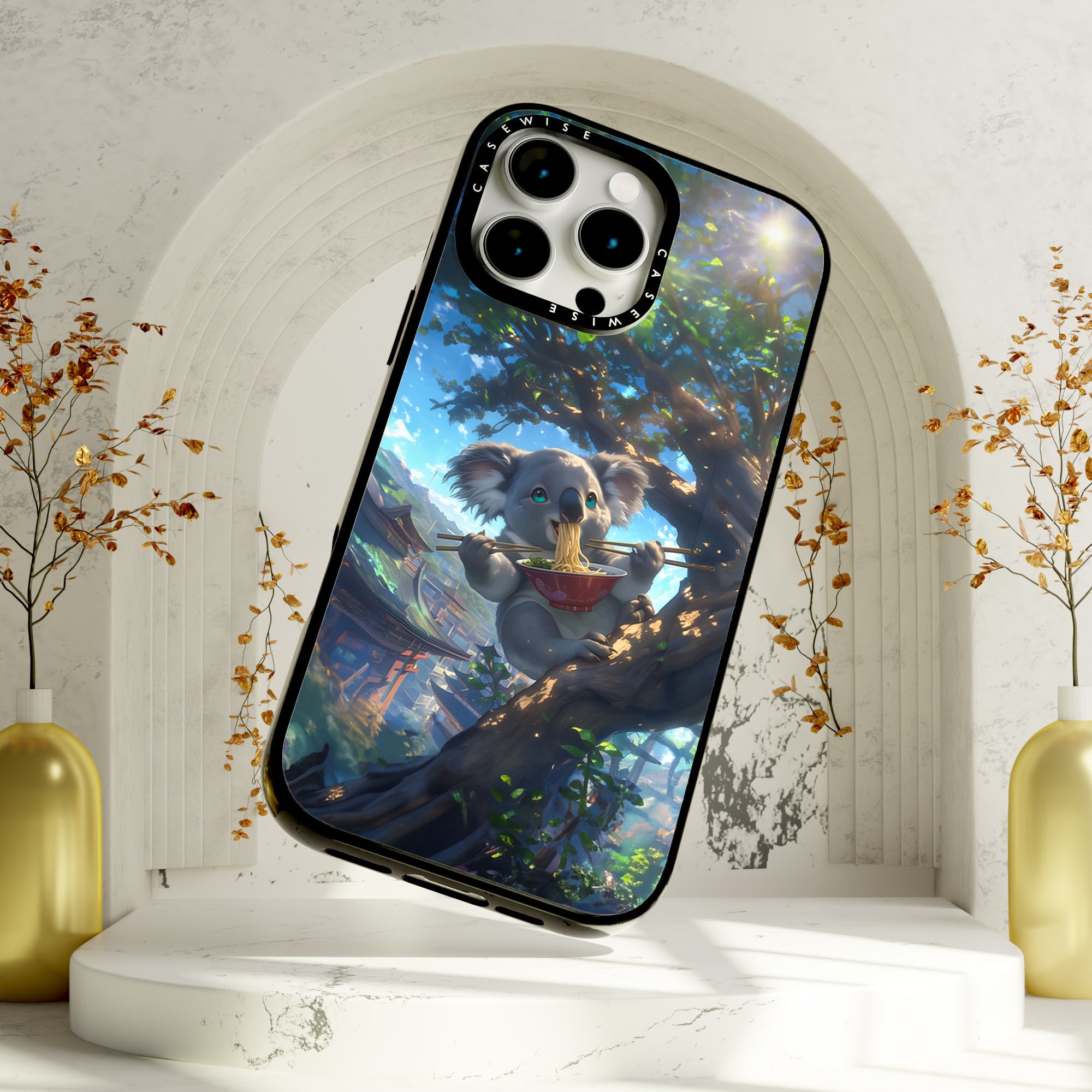 CASEWISE CASEWISE