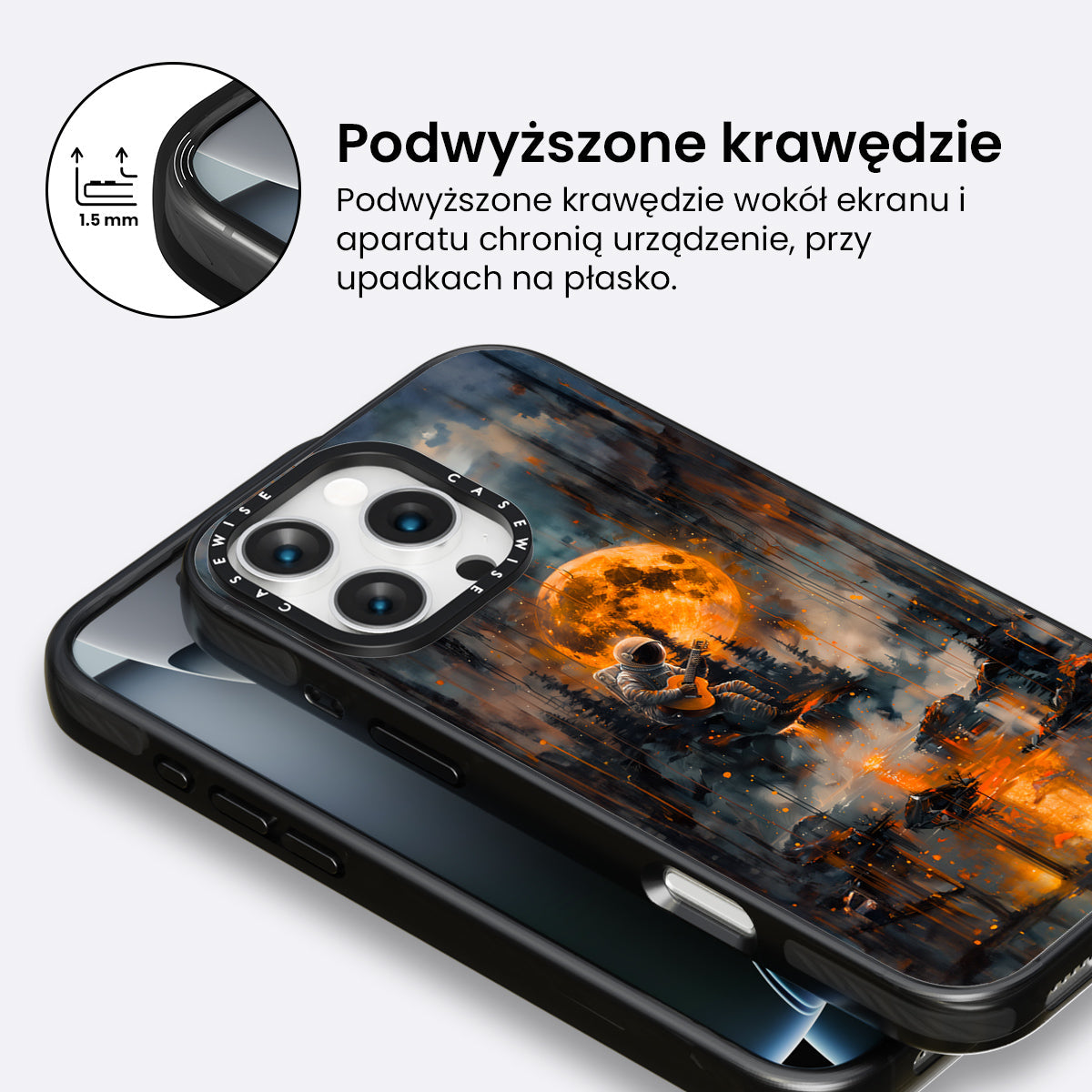 1.5 mm

Podwyższone krawędzie

Podwyższone krawędzie wokół ekranu i aparatu chronią urządzenie, przy upadkach na płasko.

CASEWISE CASEWISE