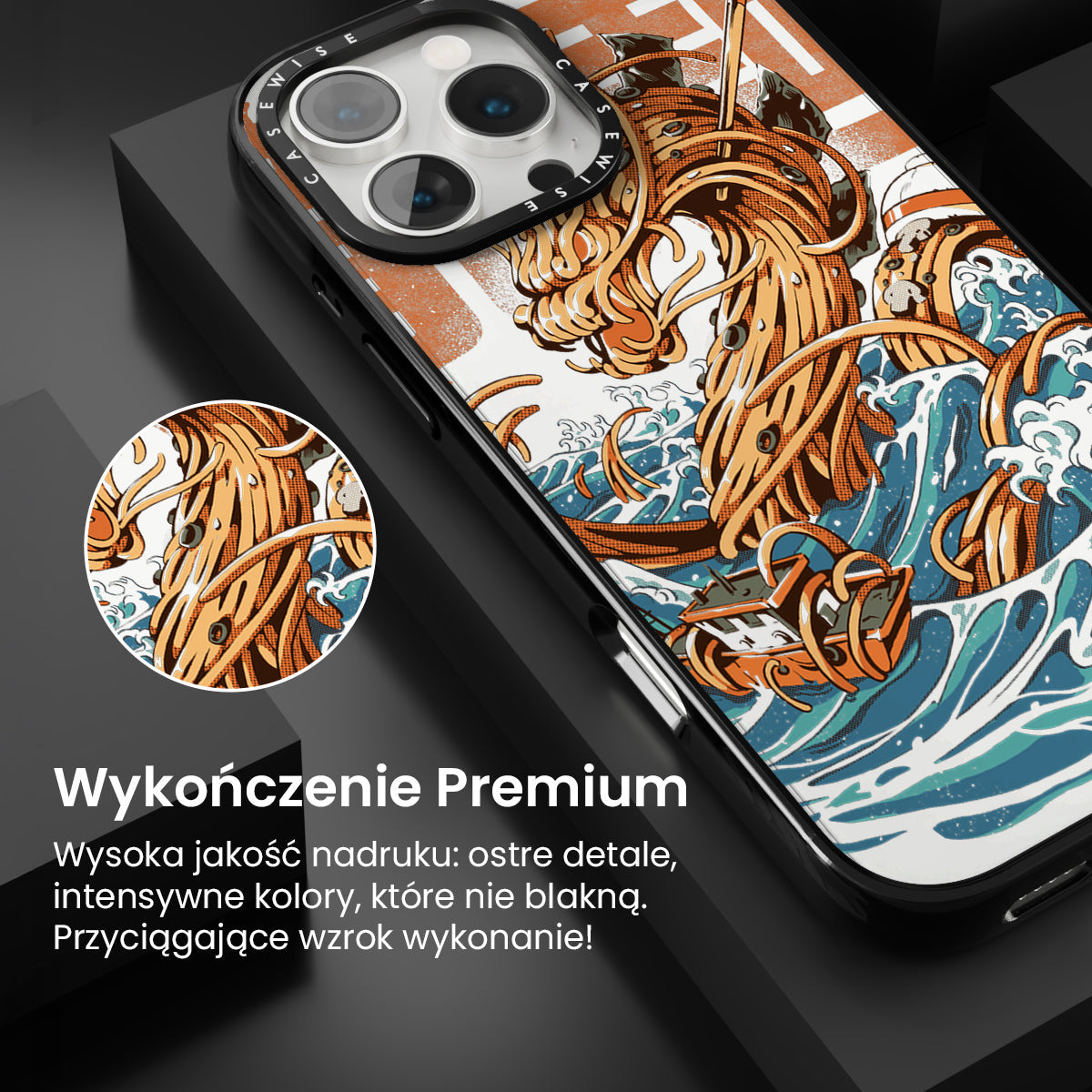 CASEWISE CASEWISE

Wykończenie Premium

Wysoka jakość nadruku: ostre detale, intensywne kolory, które nie blakną. Przyciągające wzrok wykonanie!