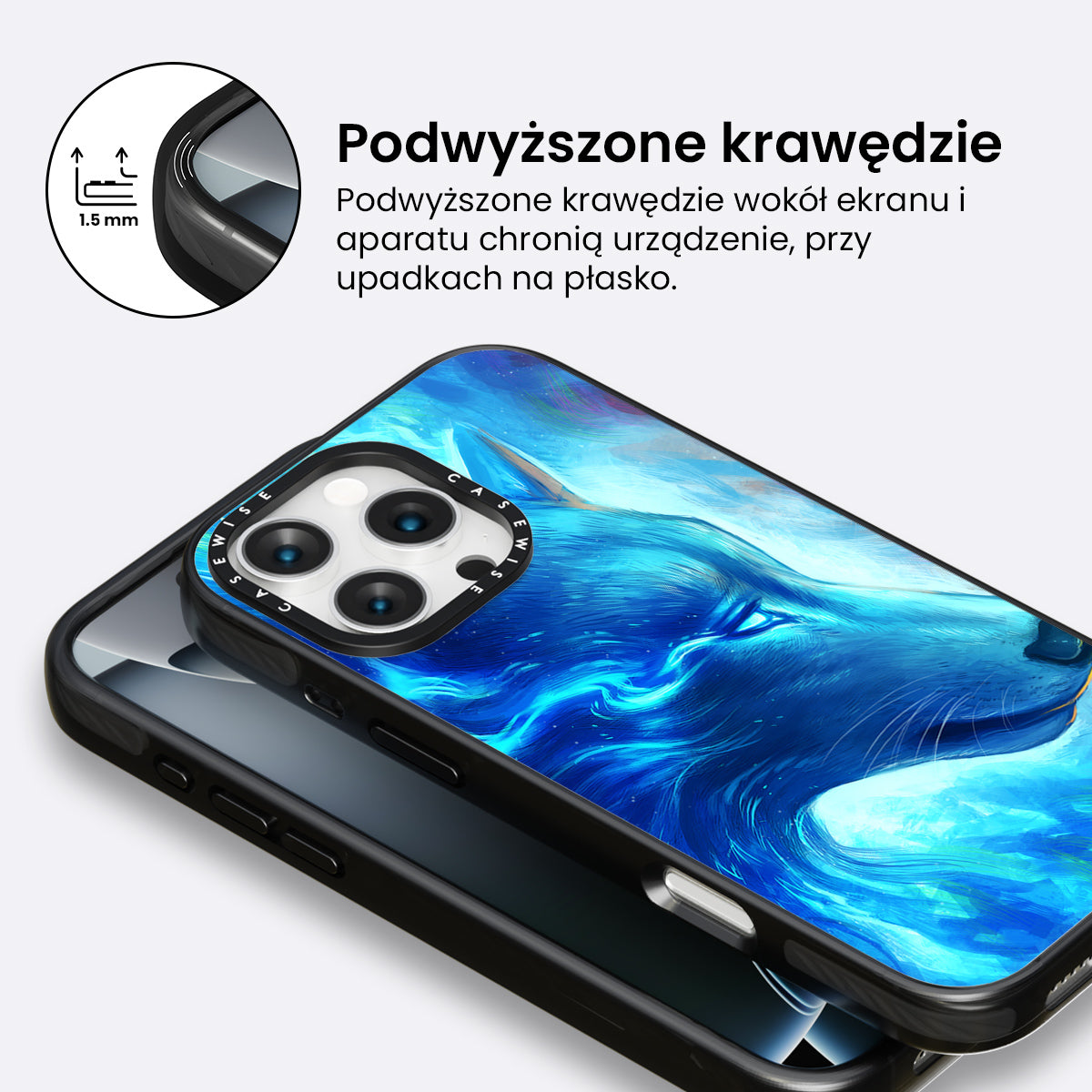 1.5 mm

Podwyższone krawędzie

Podwyższone krawędzie wokół ekranu i aparatu chronią urządzenie, przy upadkach na płasko.

CASEWISE CASEWISE