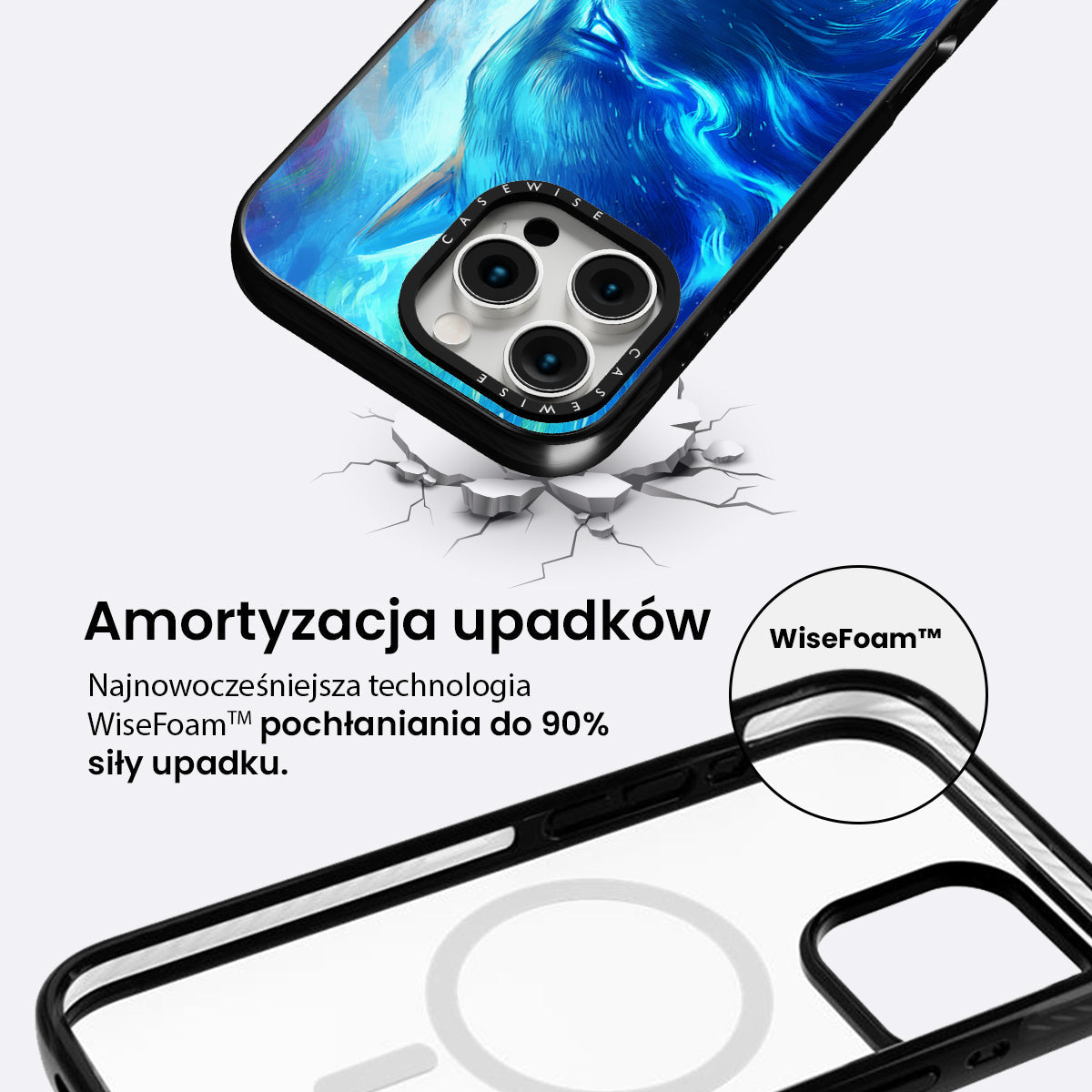 CASEWISE

CASEWISE

Amortyzacja upadków

Najnowocześniejsza technologia WiseFoam™ pochłaniania do 90% siły upadku.

WiseFoam™