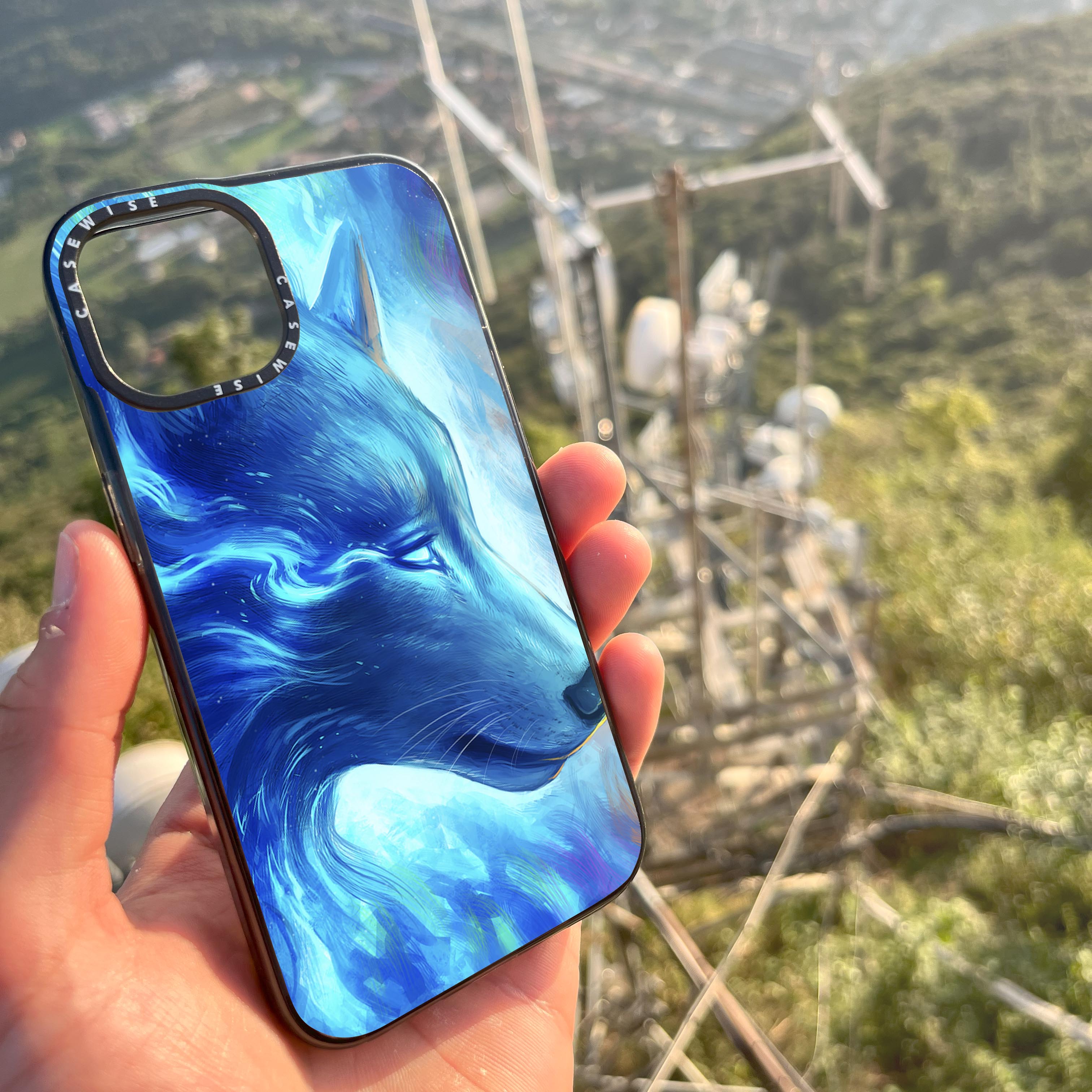 CASEWISE
CASEWISE