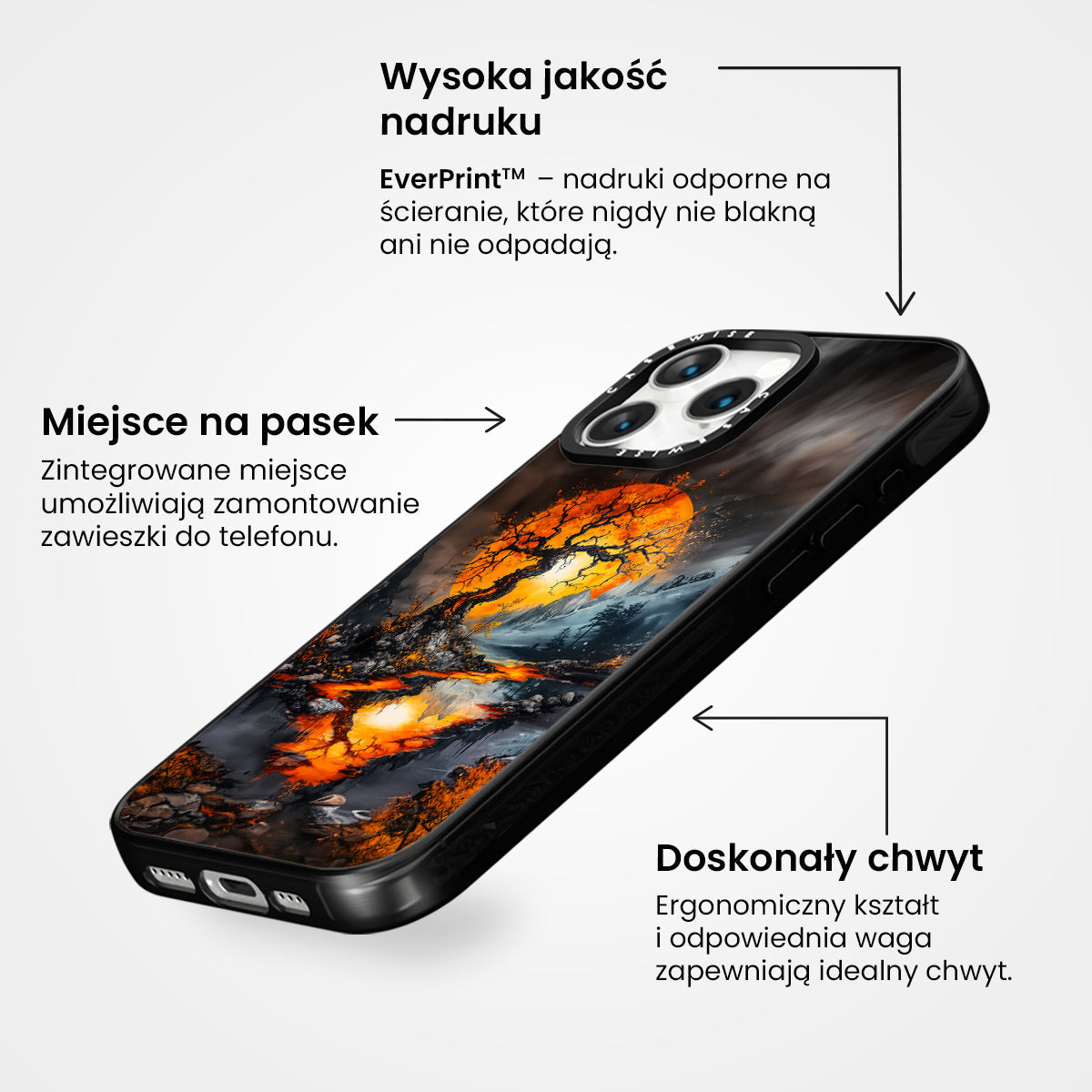 Wysoka jakość nadruku

EverPrint™ – nadruki odporne na ścieranie, które nigdy nie blakną ani nie odpadają.

CASEWISE

CASEWISE

Miejsce na pasek

Zintegrowane miejsce umożliwiają zamontowanie zawieszki do telefonu.

Doskonały chwyt

Ergonomiczny kształt i odpowiednia waga zapewniają idealny chwyt.