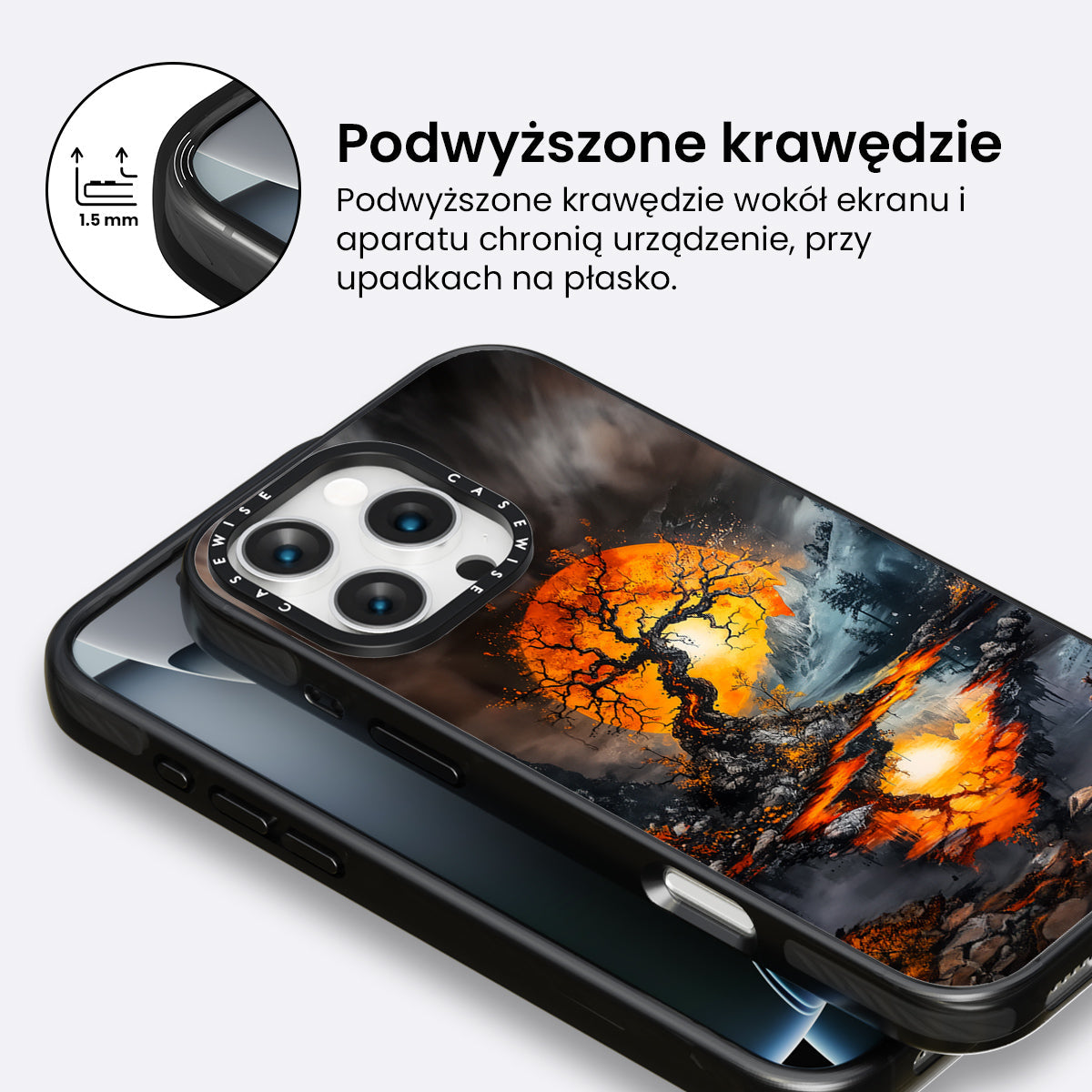 1.5 mm

Podwyższone krawędzie

Podwyższone krawędzie wokół ekranu i aparatu chronią urządzenie, przy upadkach na płasko.

CASEWISE CASEWISE