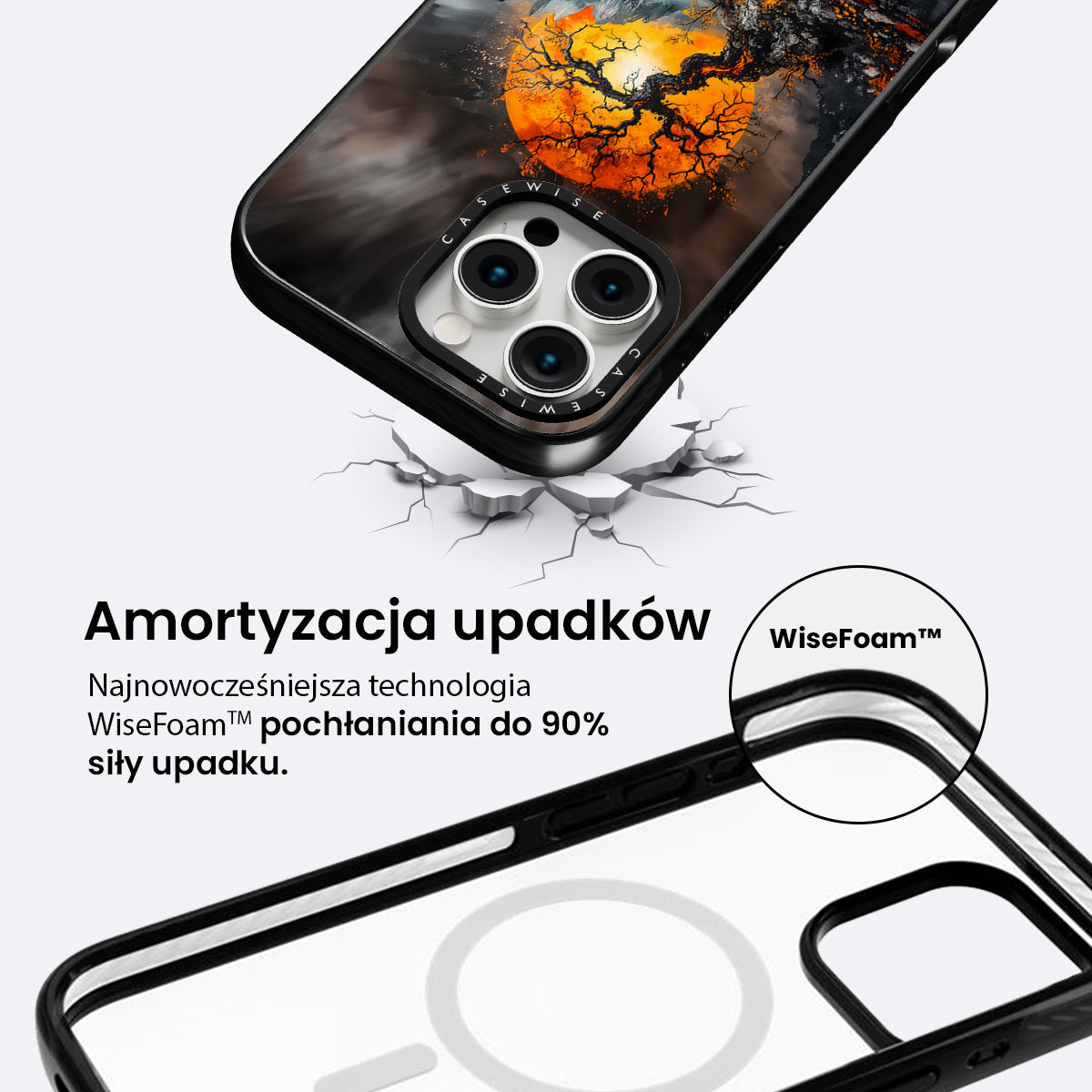 CASEWISE
CASEWISE

Amortyzacja upadków

Najnowocześniejsza technologia WiseFoam™ pochłaniania do 90% siły upadku.

WiseFoam™