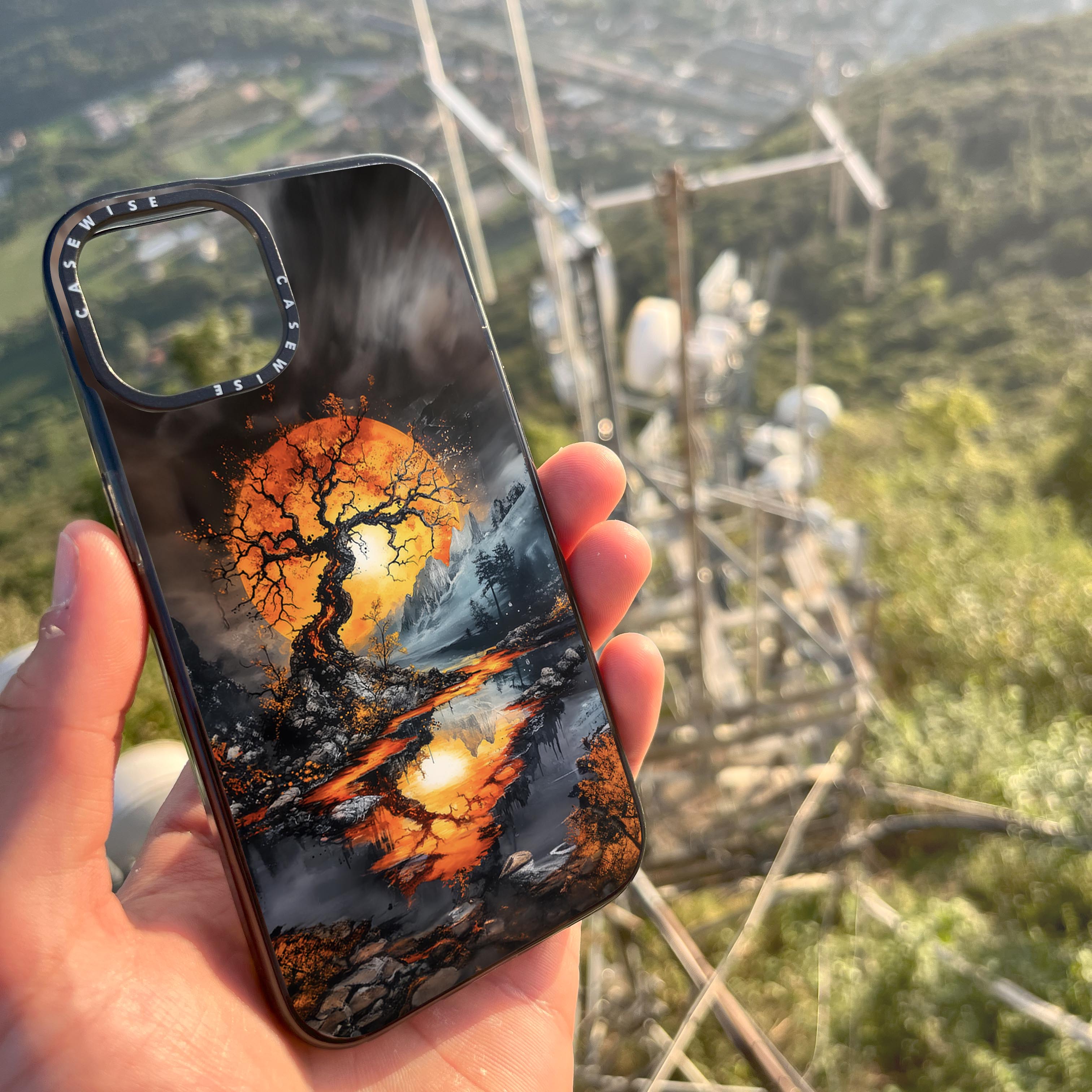 CASEWISE CASEWISE