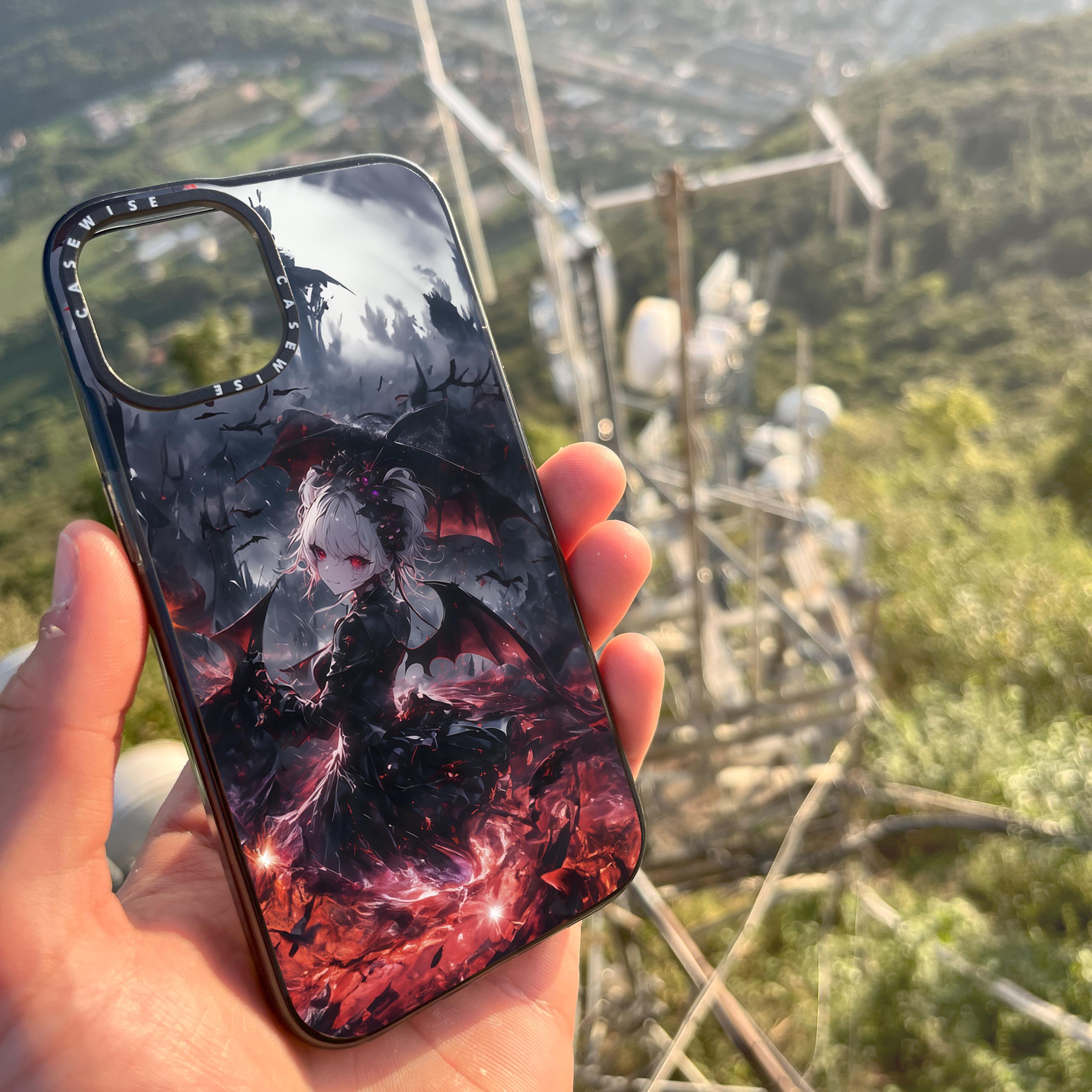 CASEWISE CASEWISE