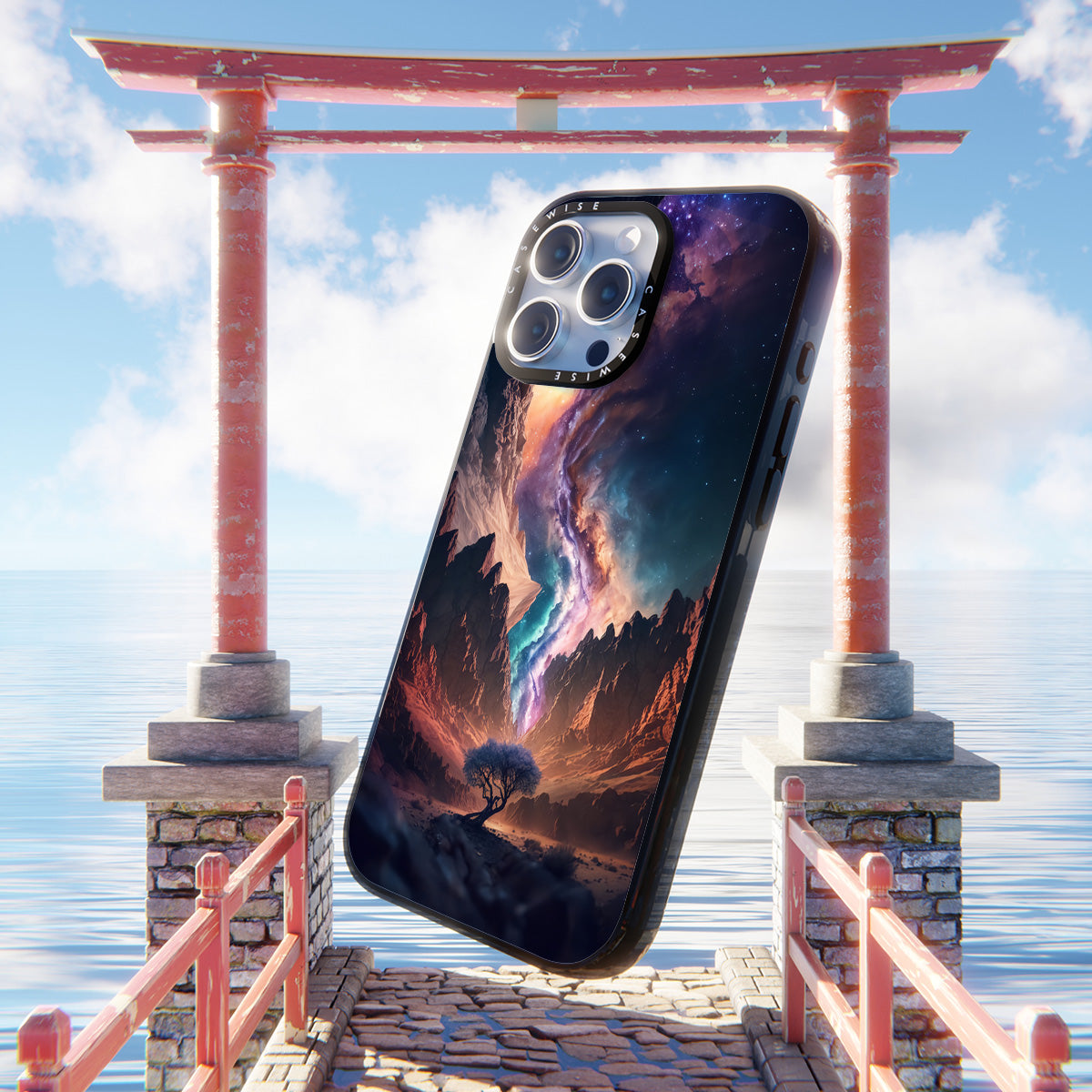 CASEWISE CASEWISE