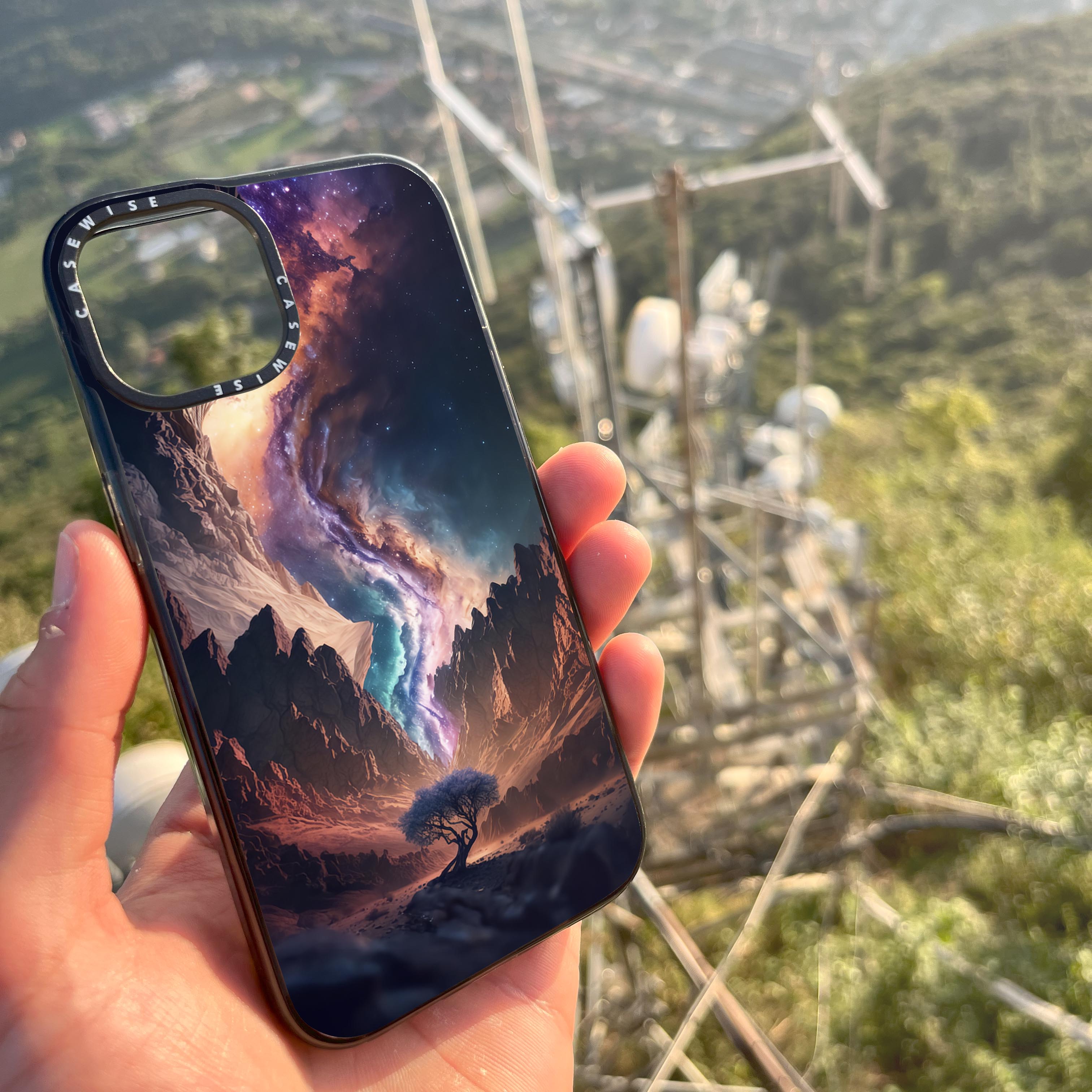 CASEWISE

CASEWISE