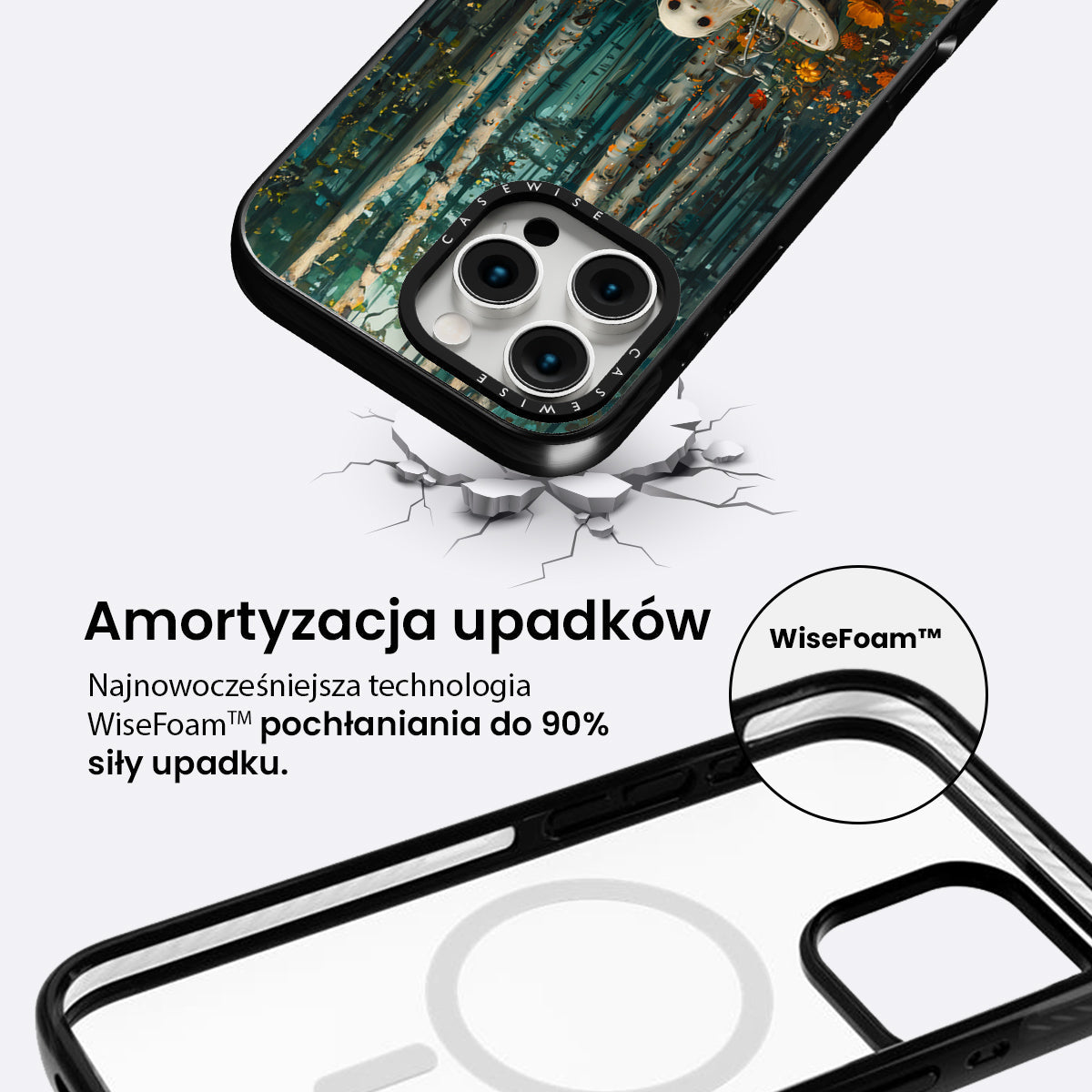 CASEWISE
CASEWISE

Amortyzacja upadków

Najnowocześniejsza technologia WiseFoam™ pochłaniania do 90% siły upadku.

WiseFoam™