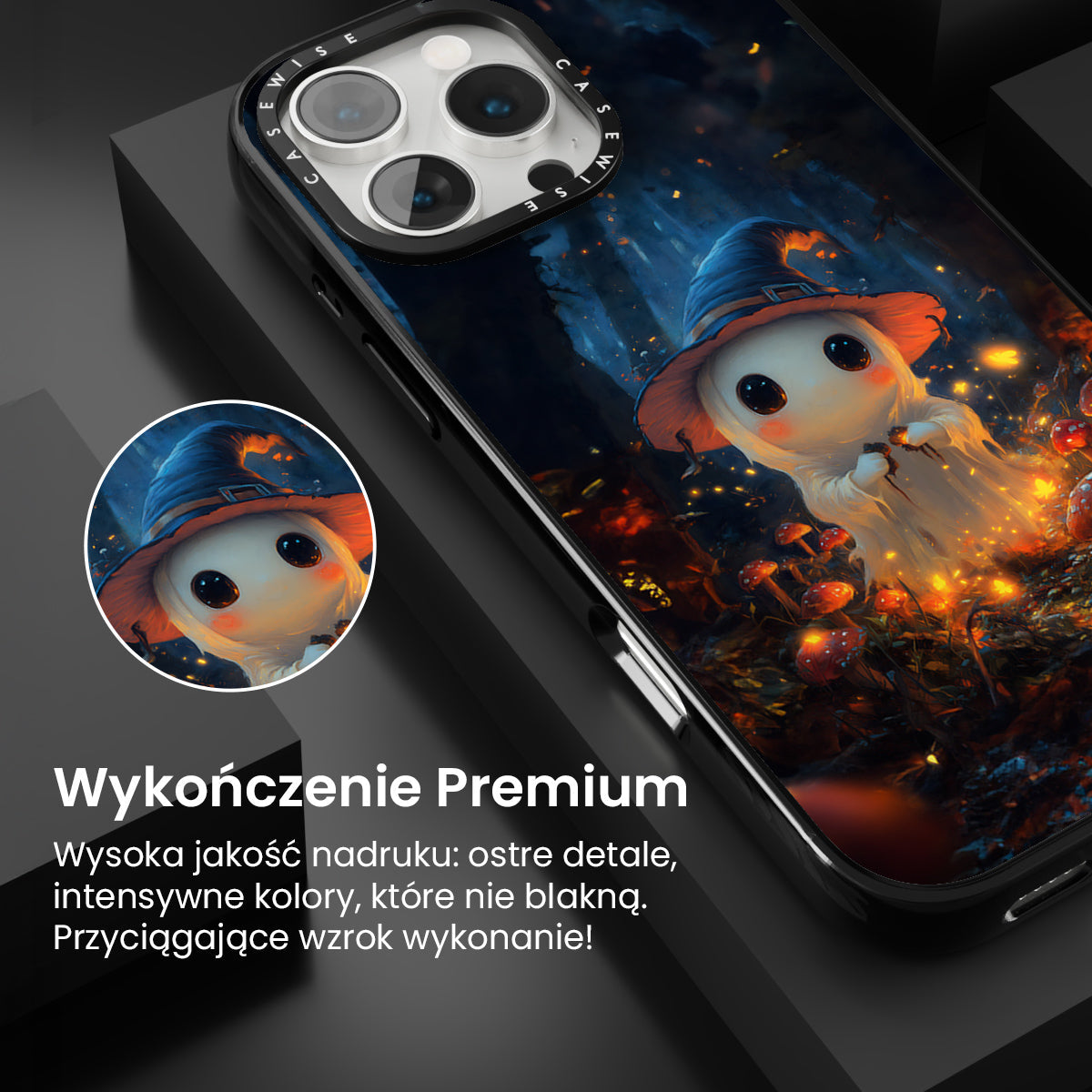 CASEWISE CASEWISE

Wykończenie Premium

Wysoka jakość nadruku: ostre detale, intensywne kolory, które nie blakną. Przyciągające wzrok wykonanie!