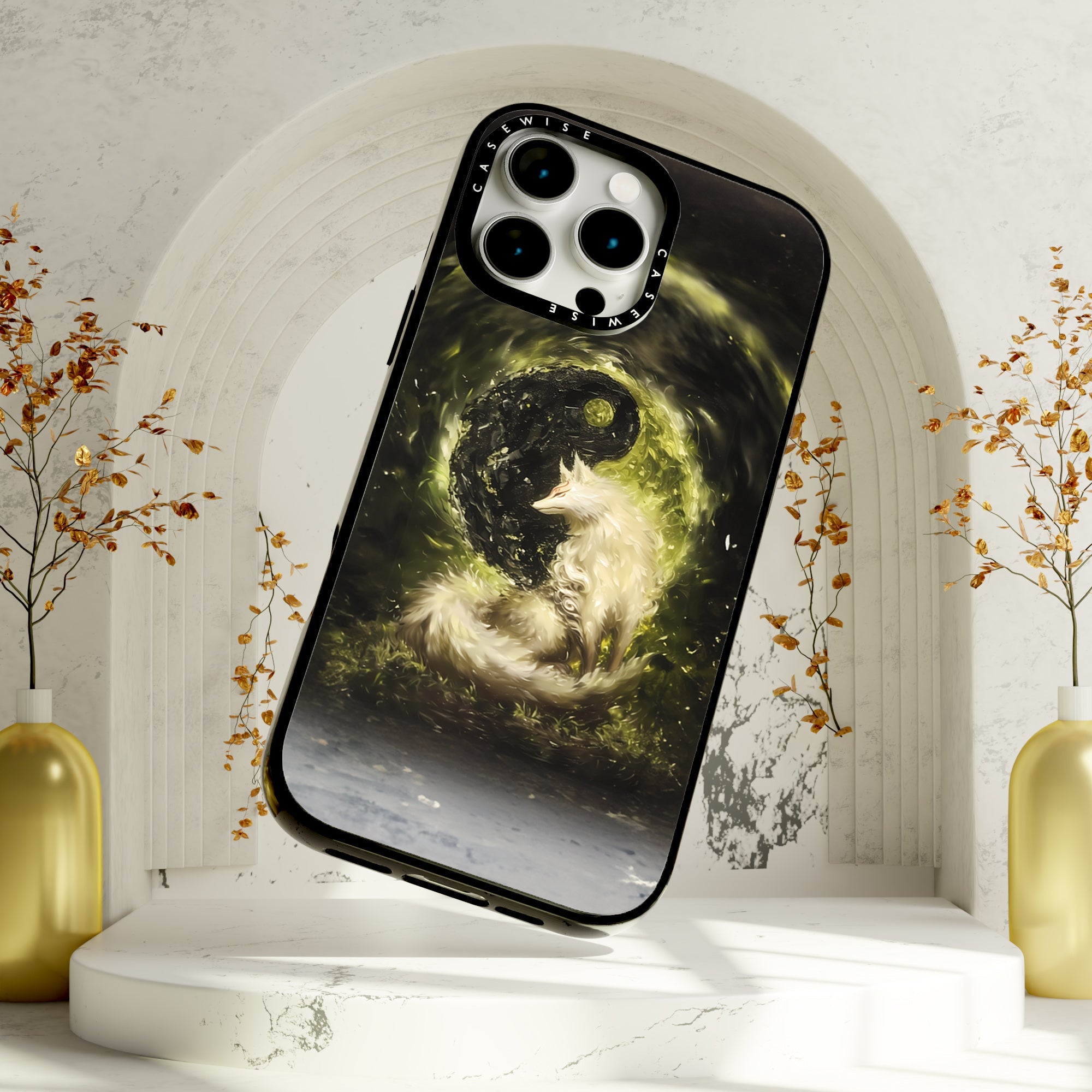 CASEWISE
CASEWISE