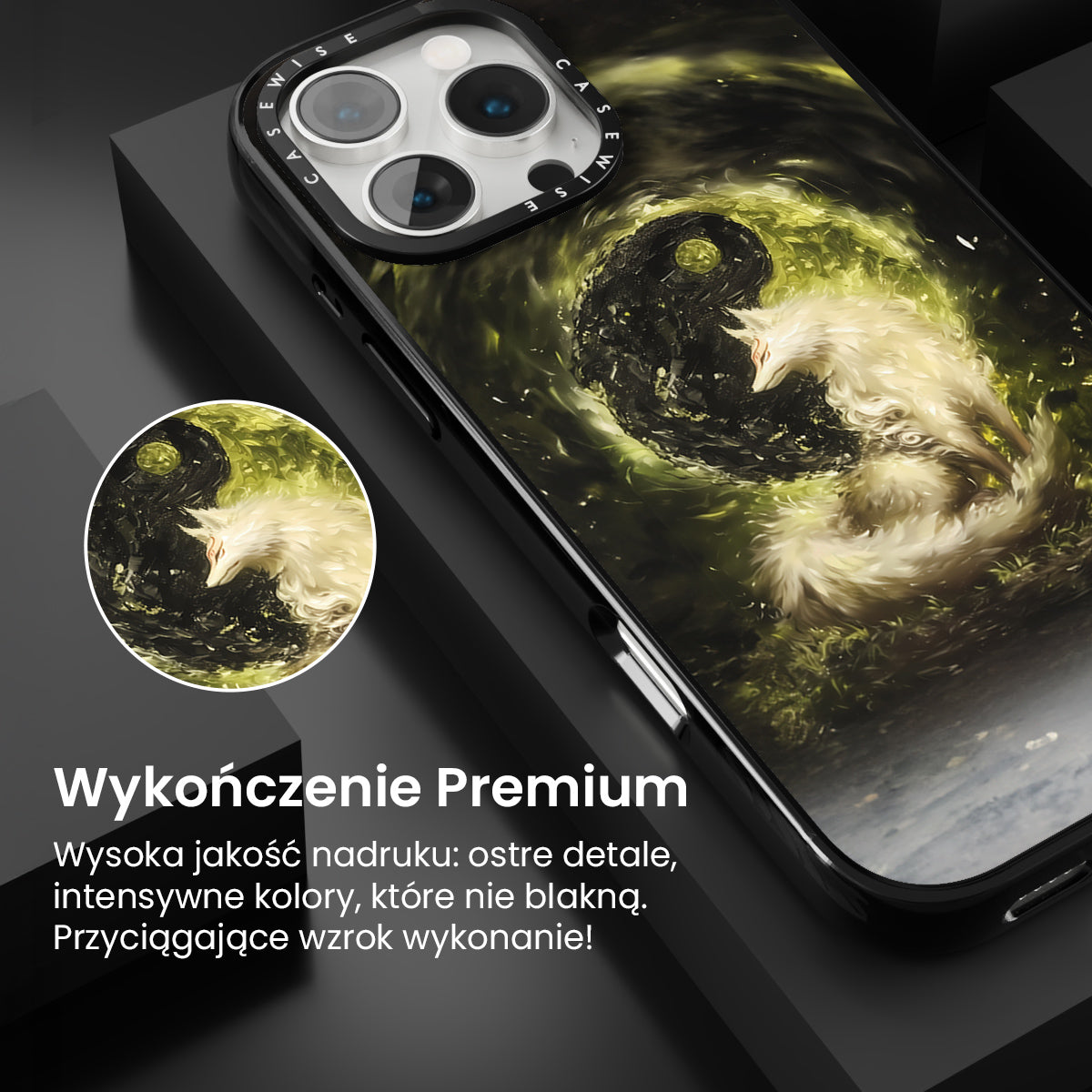 CASEWISE CASEWISE

Wykończenie Premium

Wysoka jakość nadruku: ostre detale, intensywne kolory, które nie blakną. Przyciągające wzrok wykonanie!