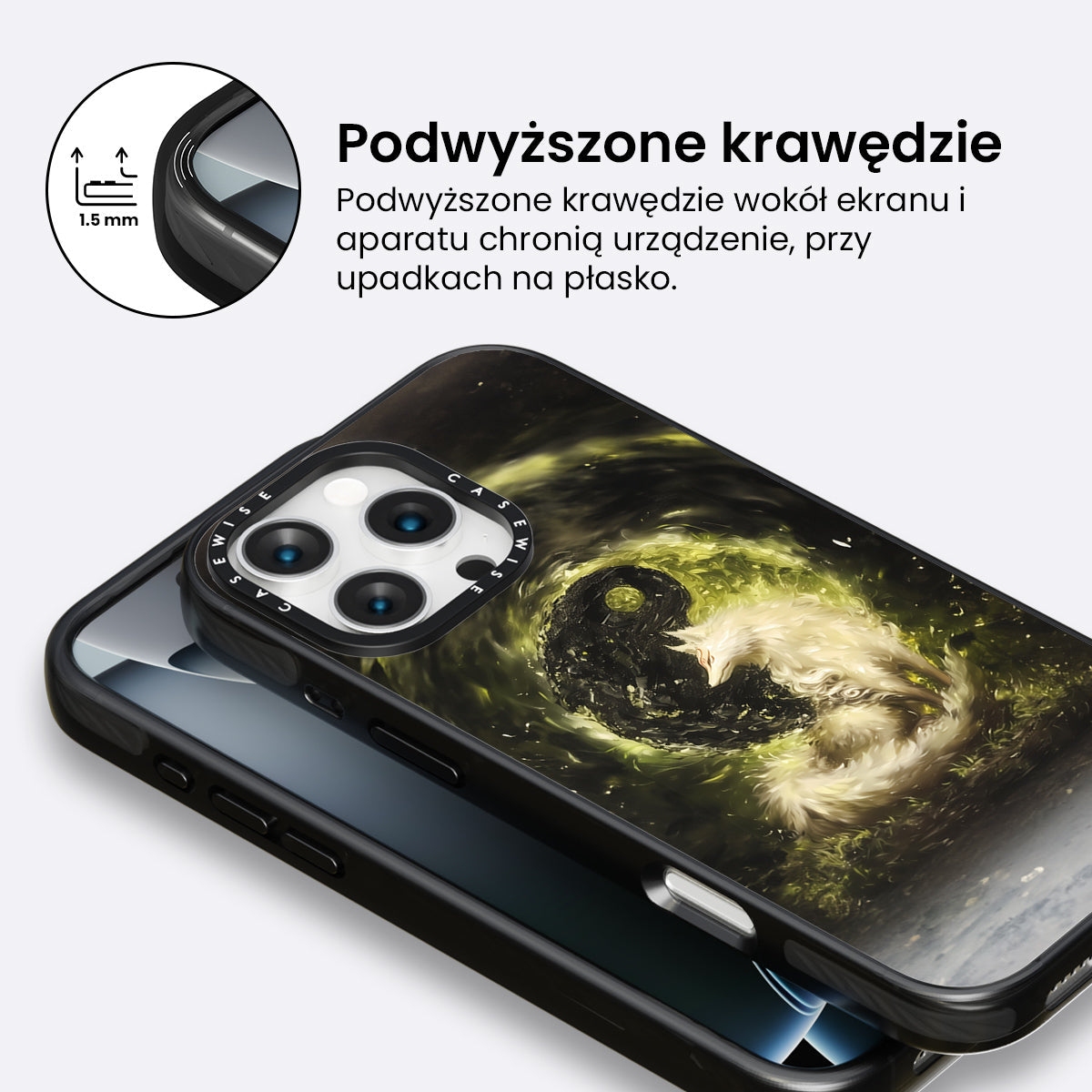 1.5 mm

Podwyższone krawędzie

Podwyższone krawędzie wokół ekranu i aparatu chronią urządzenie, przy upadkach na płasko.

CASEWISE CASEWISE