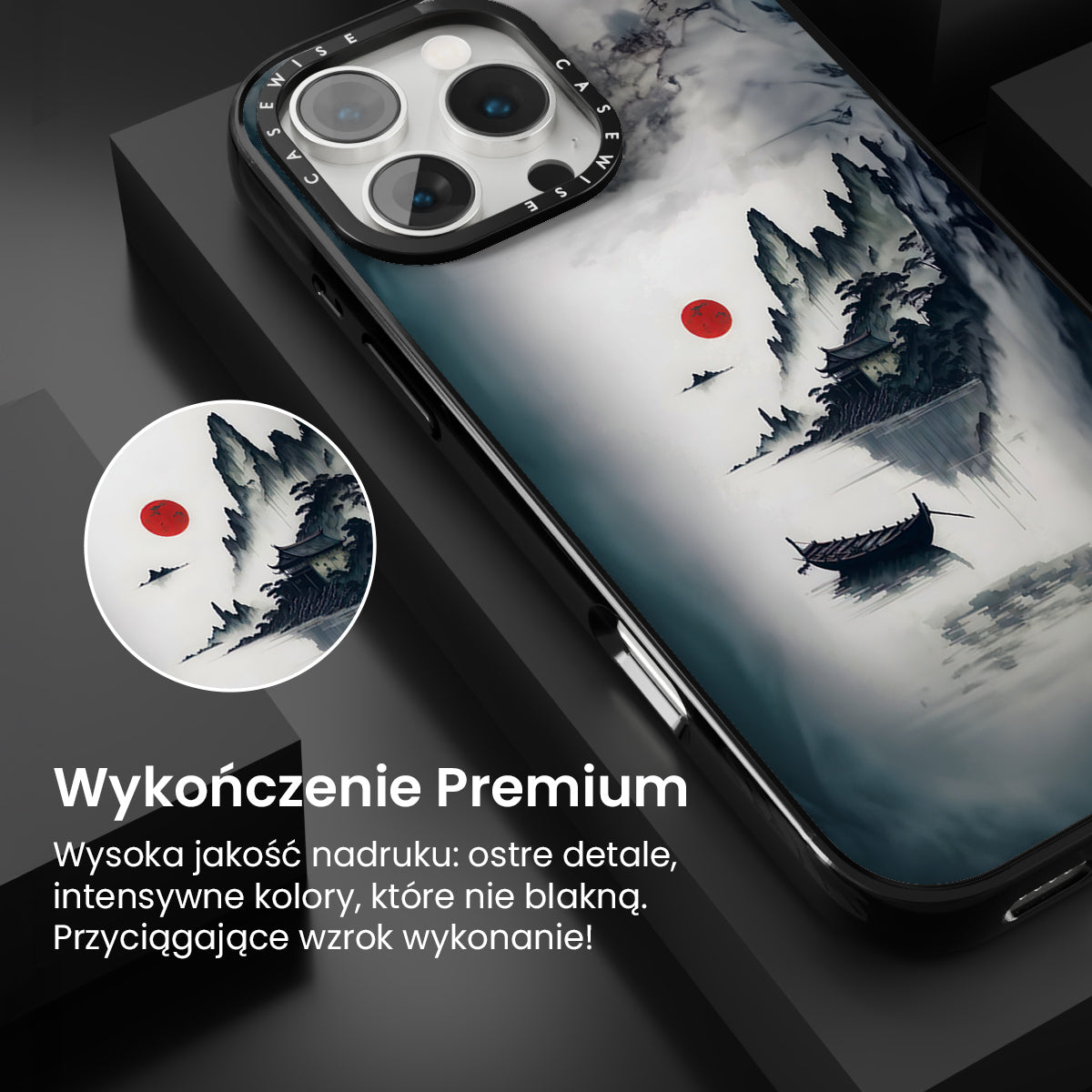 CASEWISE CASEWISE

Wykończenie Premium

Wysoka jakość nadruku: ostre detale, intensywne kolory, które nie blakną. Przyciągające wzrok wykonanie!