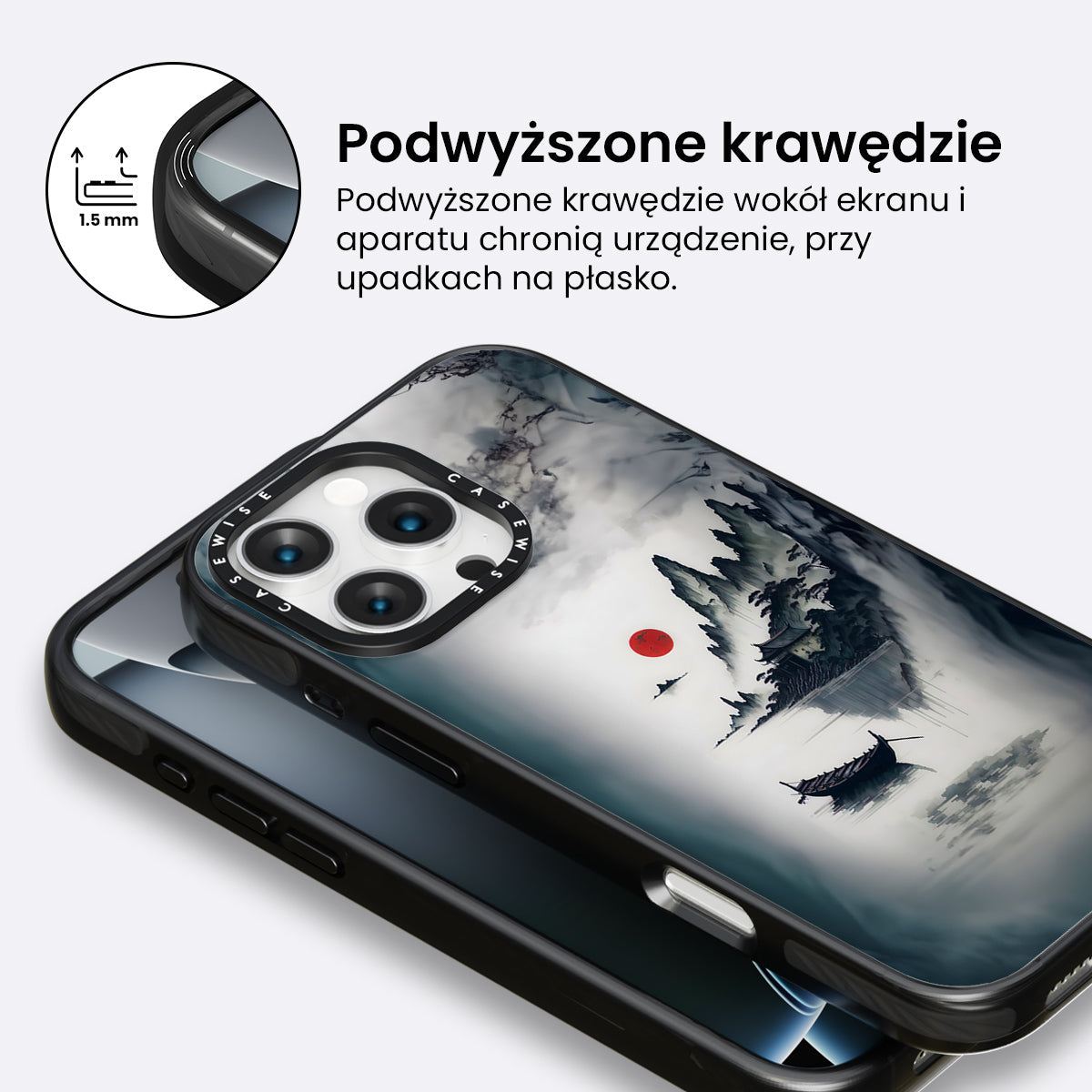 1.5 mm

Podwyższone krawędzie

Podwyższone krawędzie wokół ekranu i aparatu chronią urządzenie, przy upadkach na płasko.

CASEWISE CASEWISE