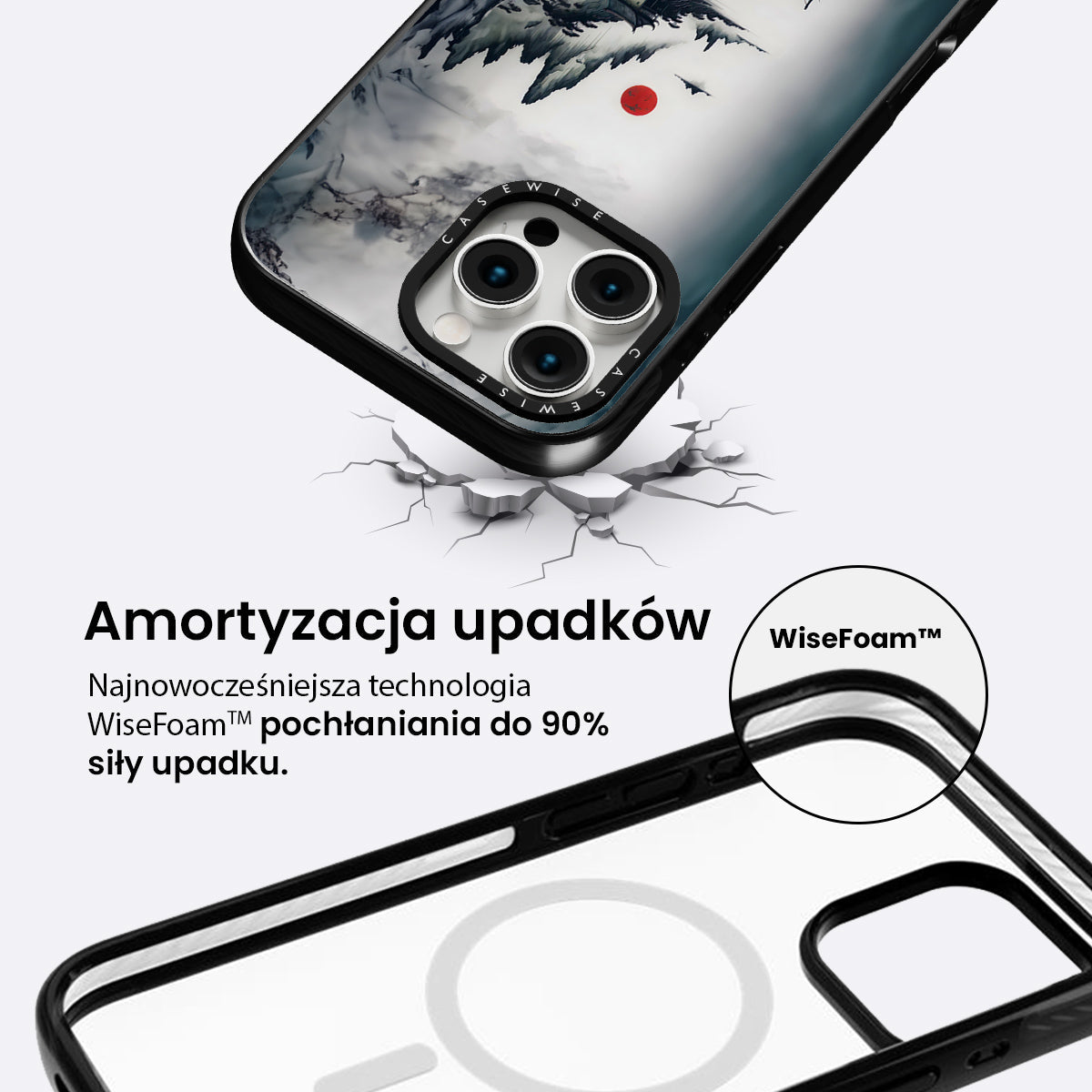 CASEWISE

CASEWISE

Amortyzacja upadków

Najnowocześniejsza technologia WiseFoam™ pochłaniania do 90% siły upadku.

WiseFoam™