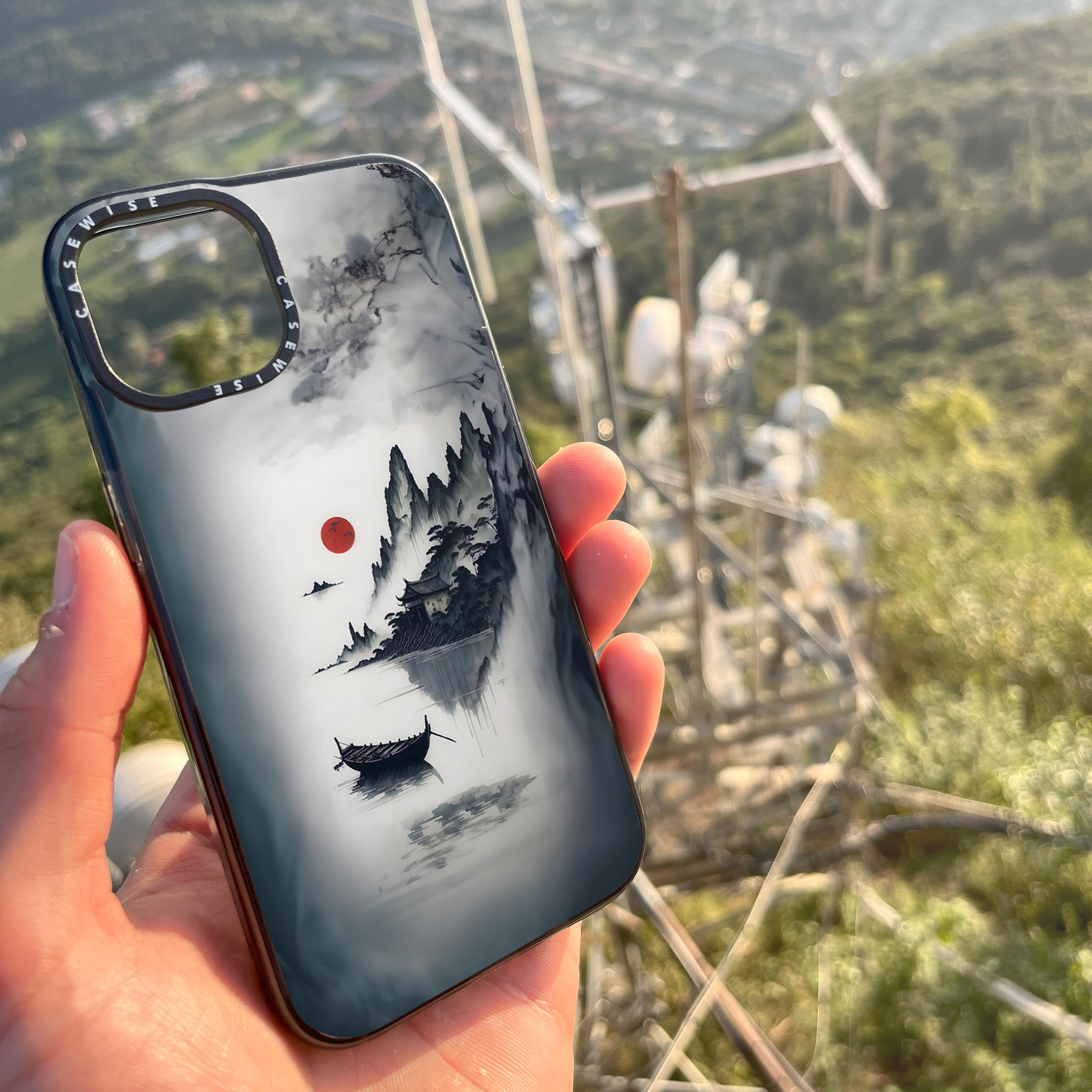 CASEWISE CASEWISE