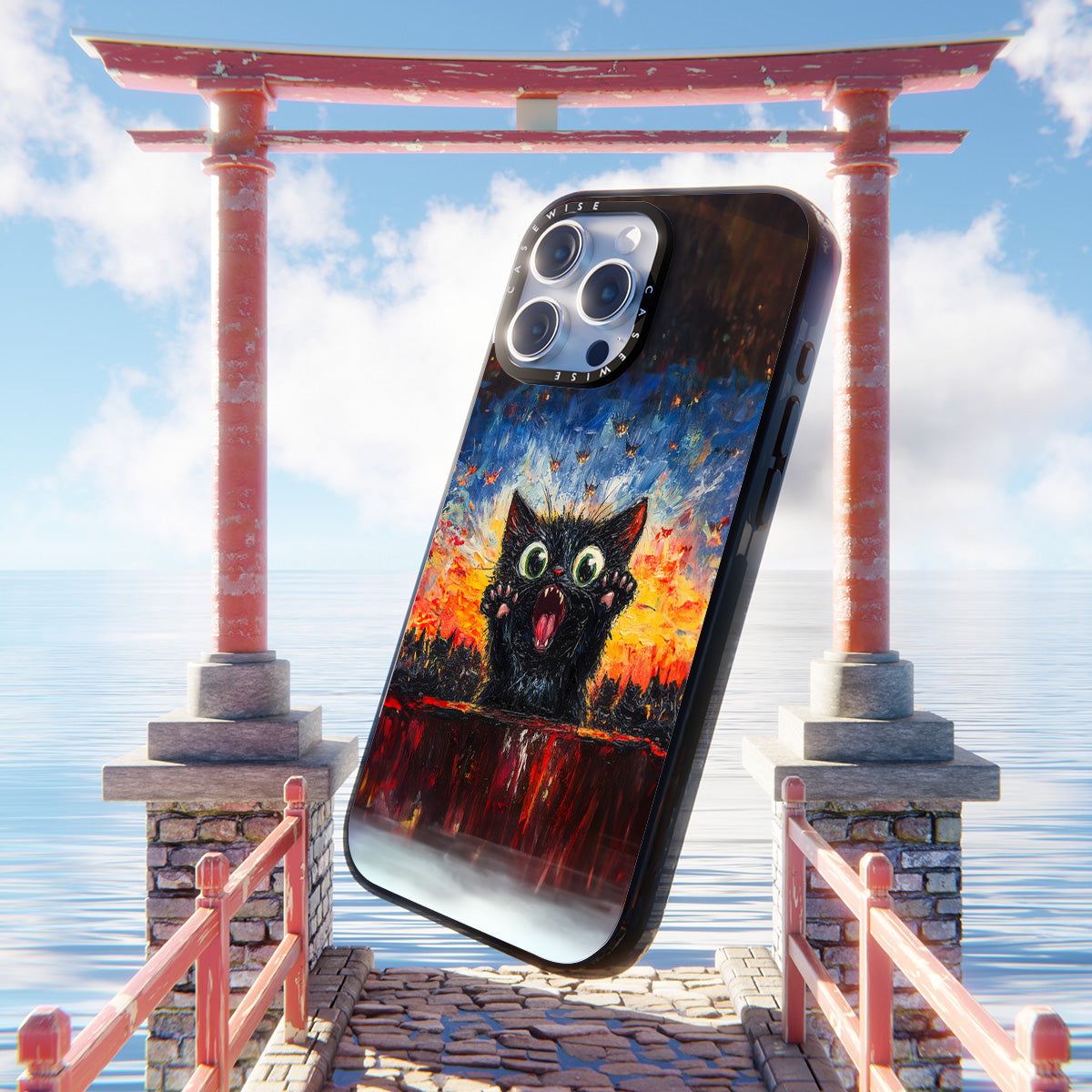 CASEWISE CASEWISE