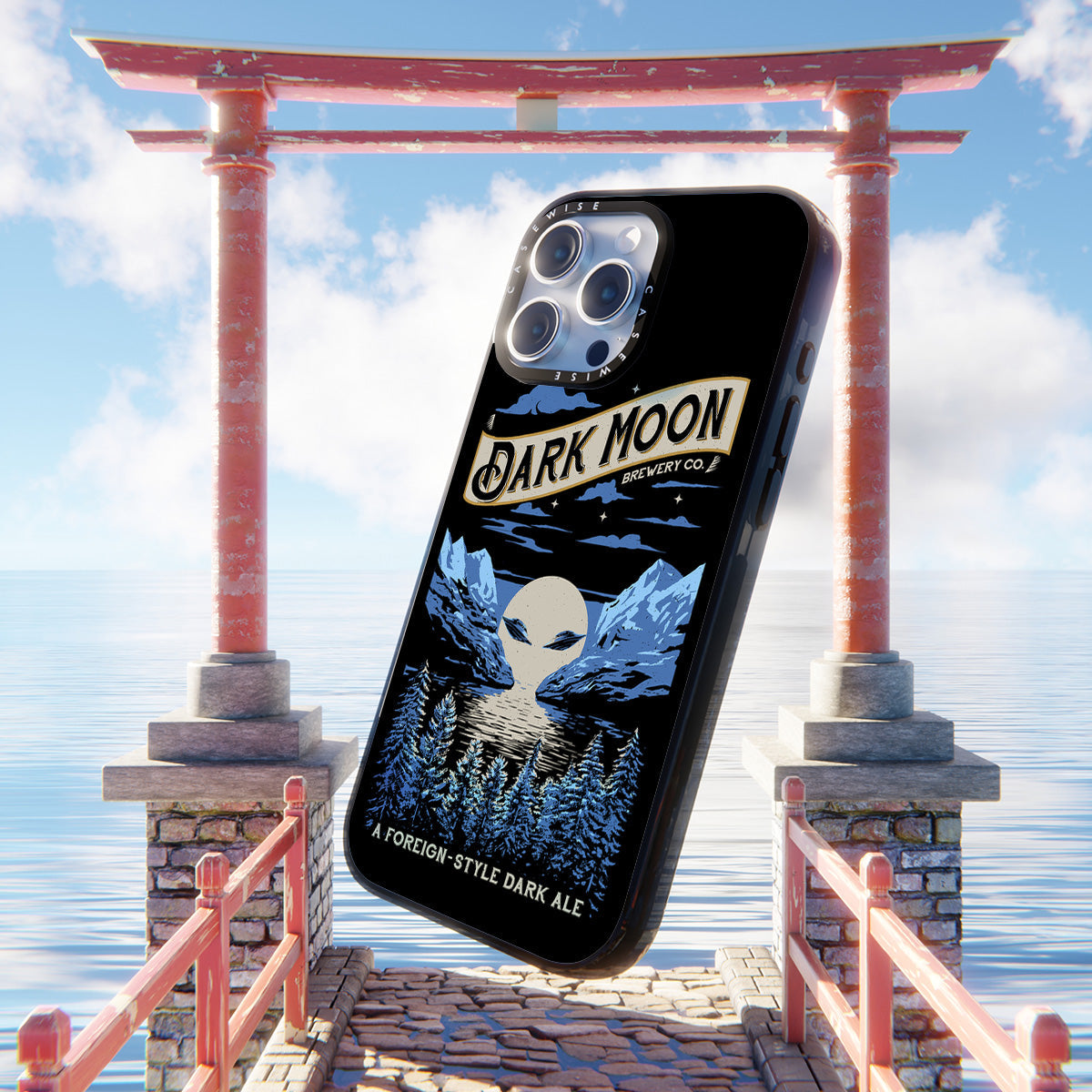 CASEWISE
CASEWISE
DARK MOON
BREWERY CO.
A FOREIGN-STYLE DARK ALE