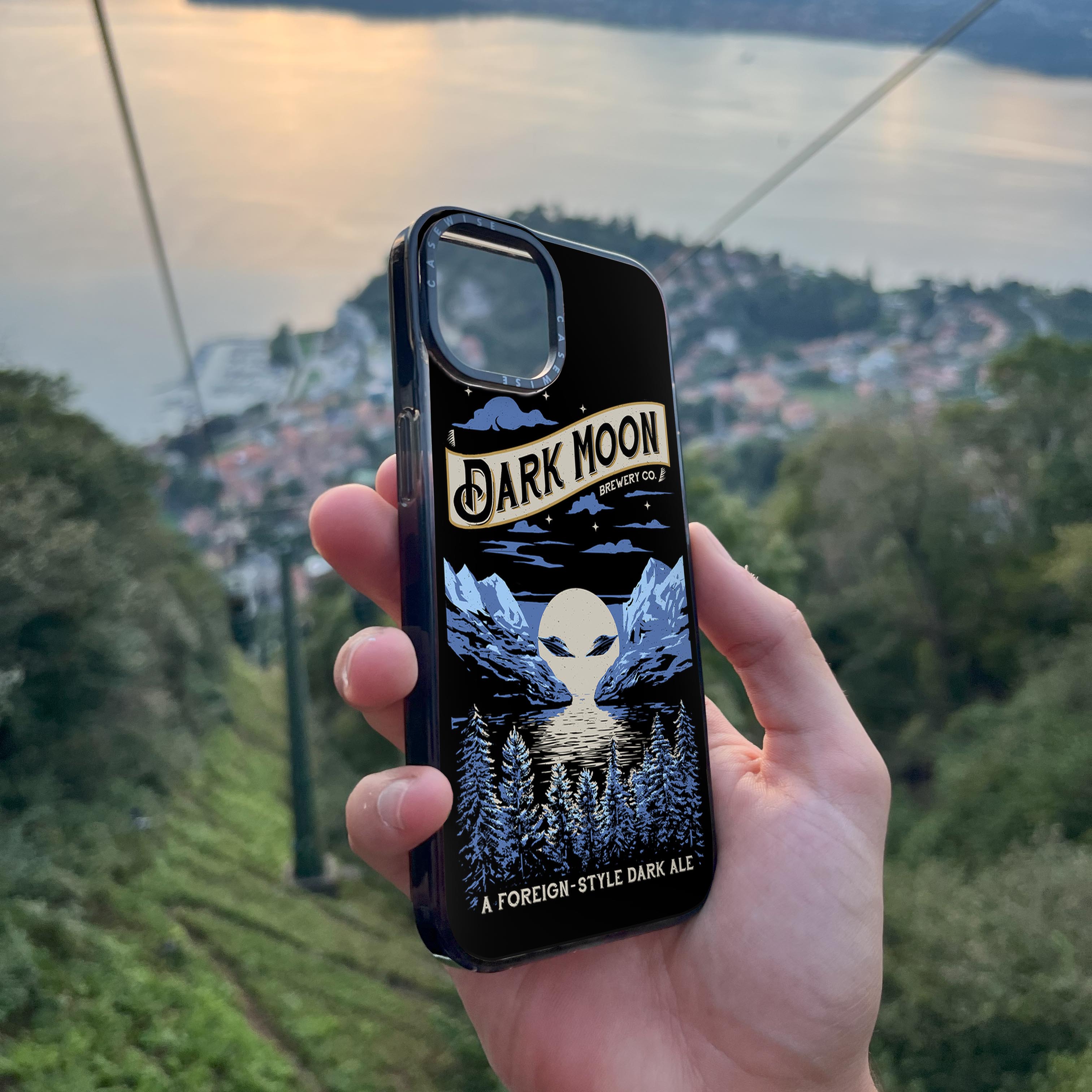 CASEWISE CASEWISE

DARK MOON
BREWERY CO.

A FOREIGN-STYLE DARK ALE