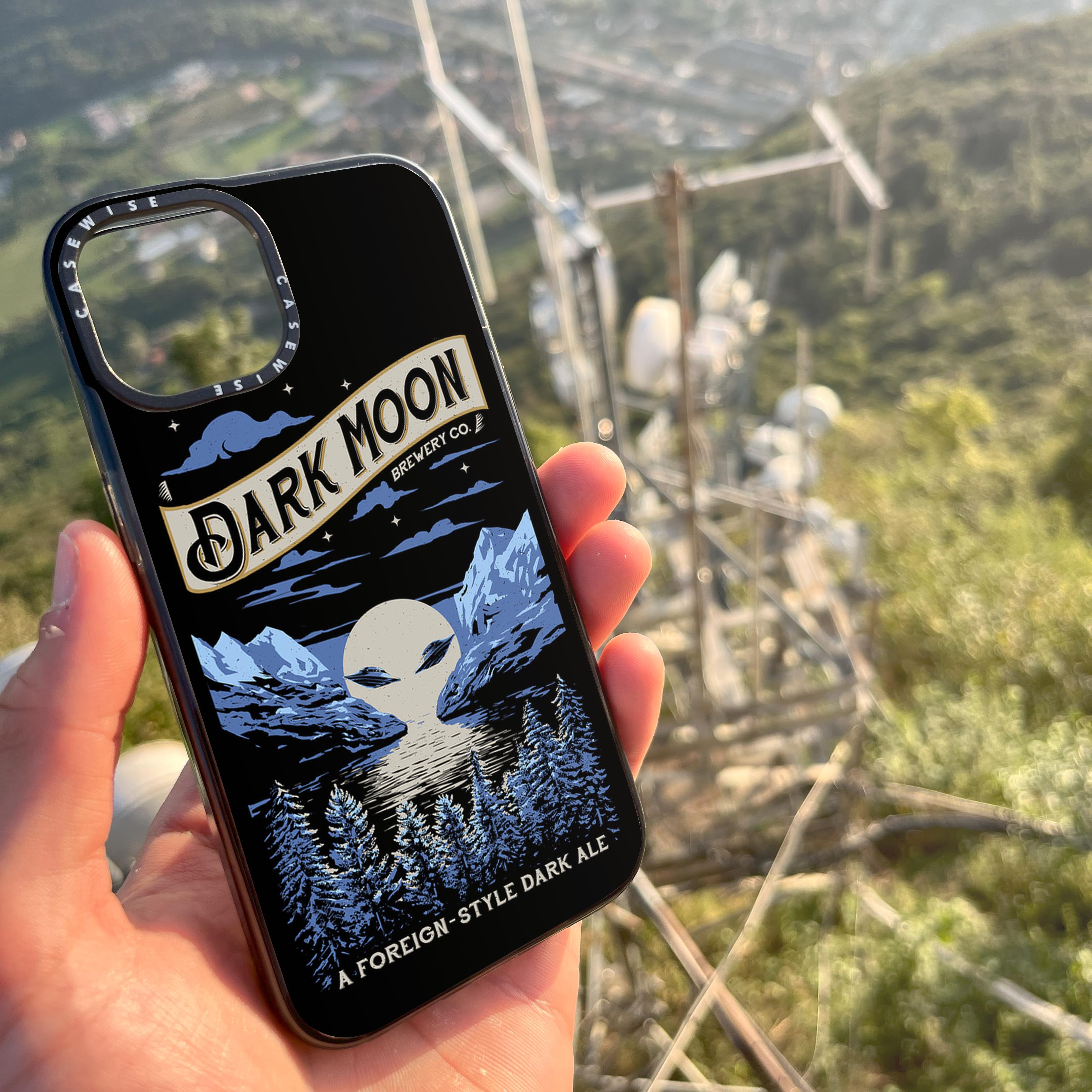 CASEWISE CASEWISE

DARK MOON
BREWERY CO.

A FOREIGN-STYLE DARK ALE