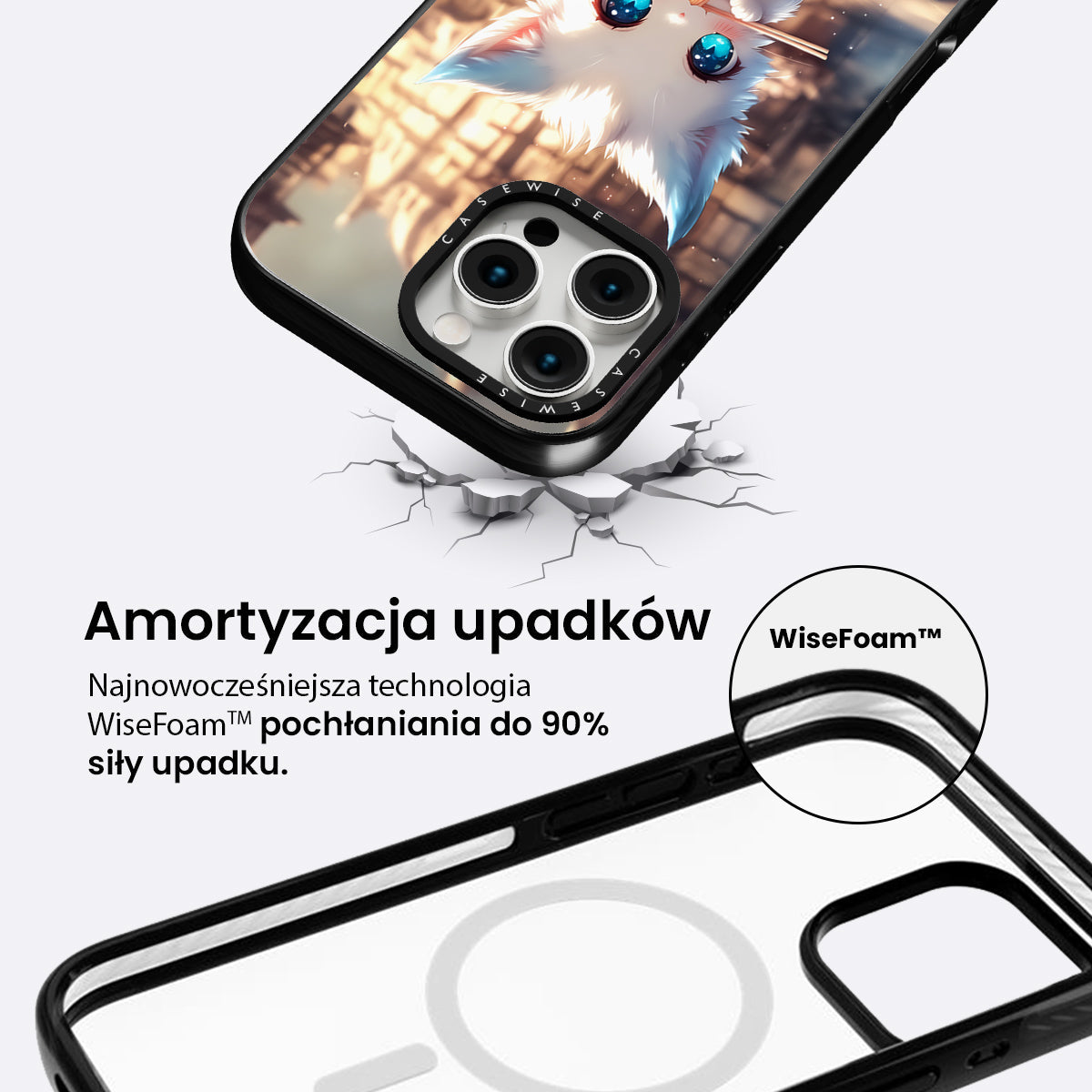 CASEWISE

CASEWISE

Amortyzacja upadków

Najnowocześniejsza technologia WiseFoam™ pochłaniania do 90% siły upadku.

WiseFoam™