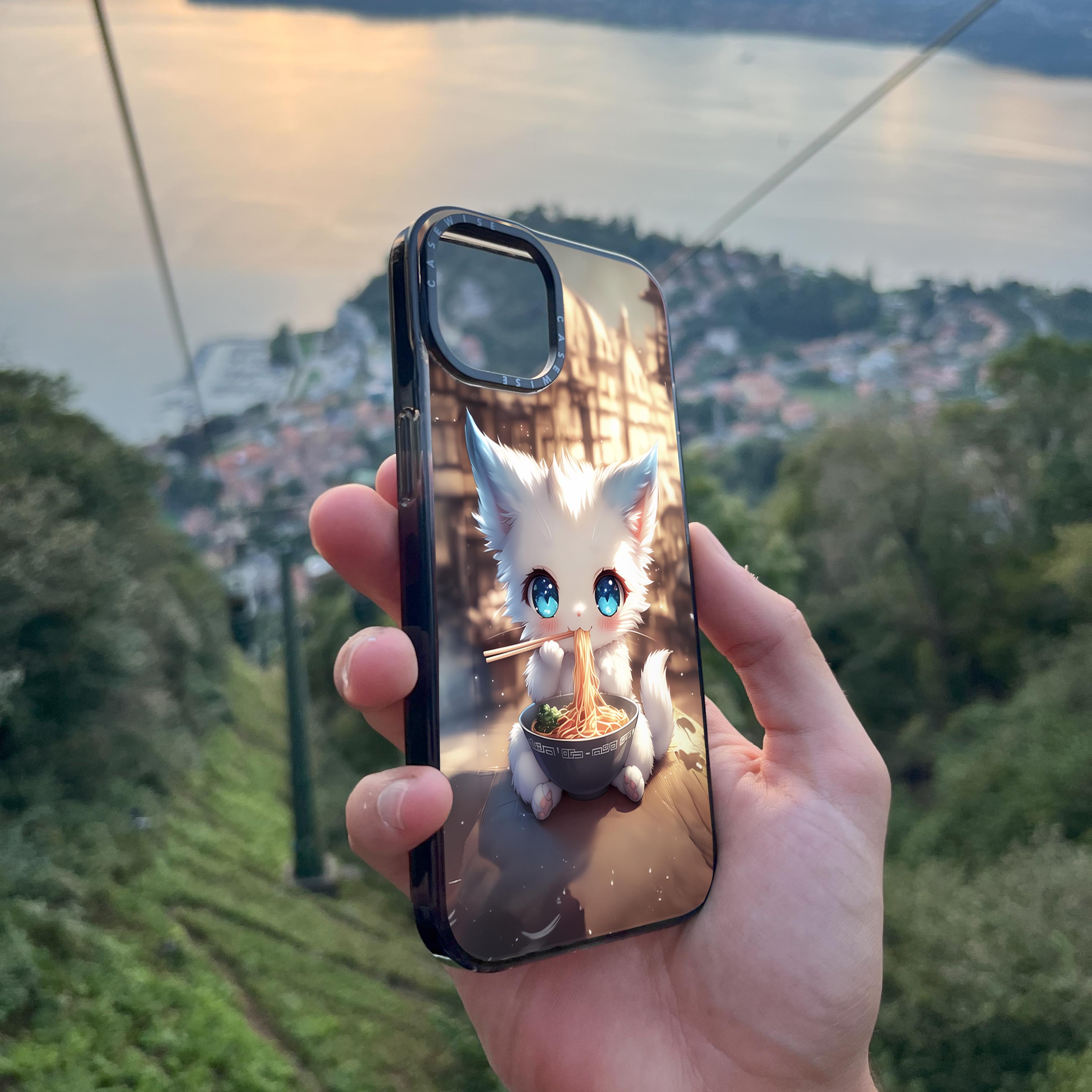 CASEWISE CASEWISE