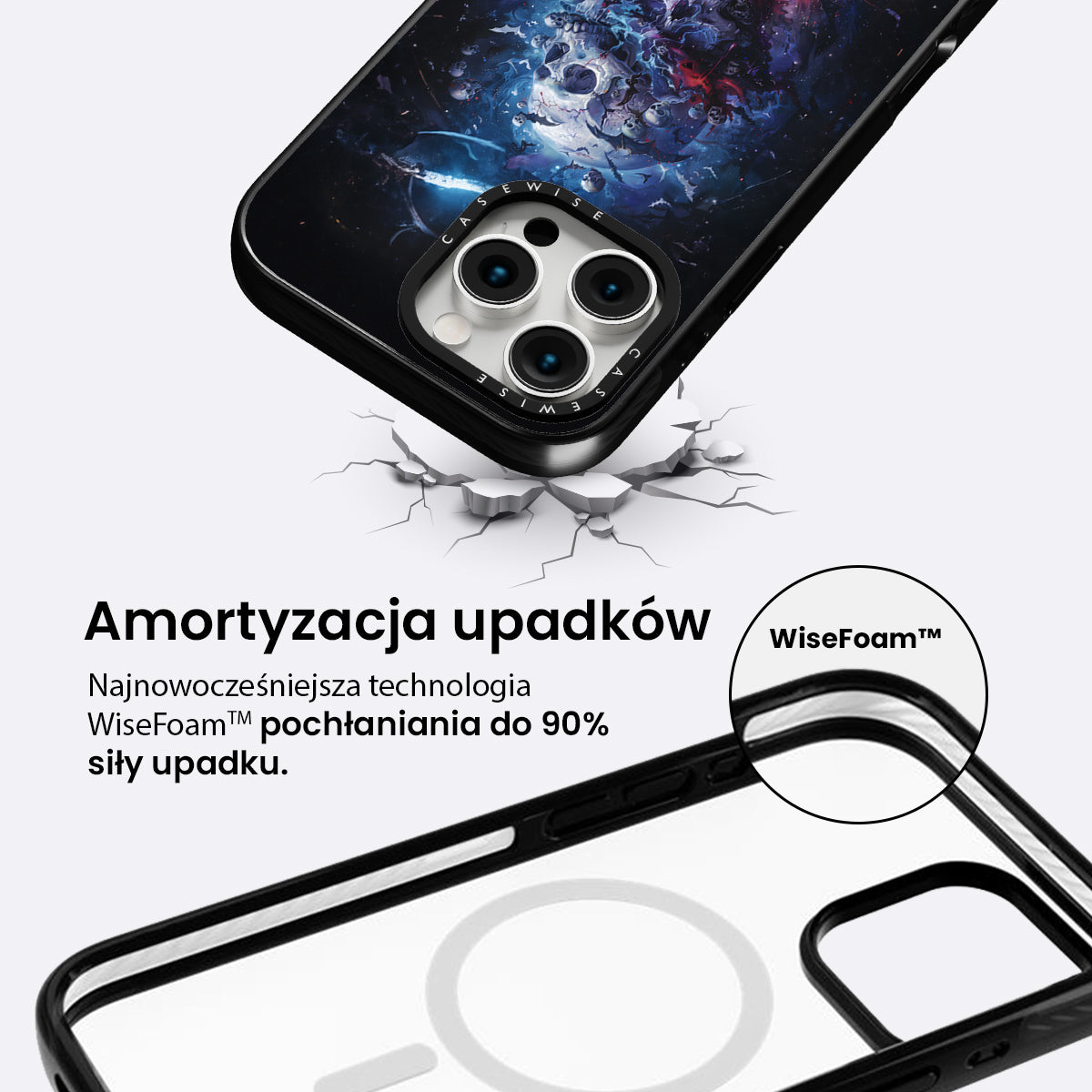 CASEWISE

CASEWISE

Amortyzacja upadków

Najnowocześniejsza technologia WiseFoam™ pochłaniania do 90% siły upadku.

WiseFoam™