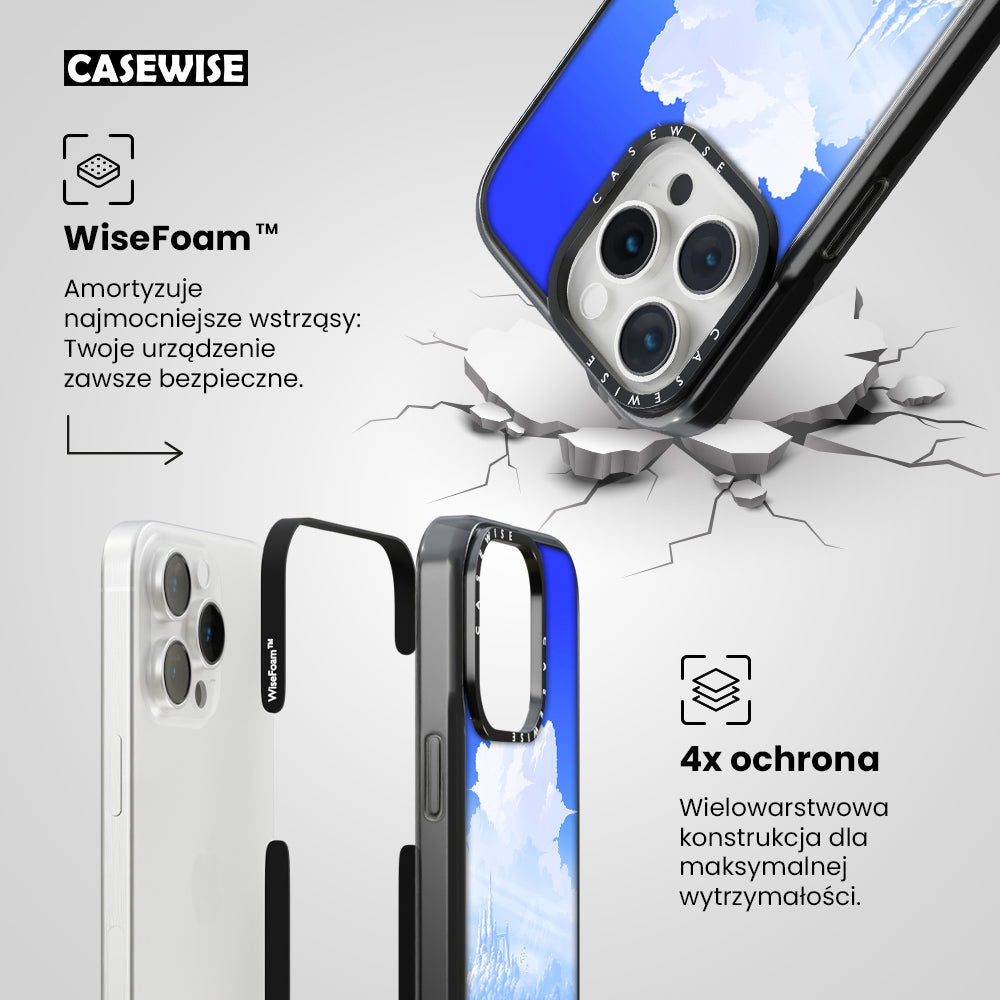 CASEWISE

WiseFoam™

Amortyzuje najmocniejsze wstrząsy: Twoje urządzenie zawsze bezpieczne.

CASEWISE

CASEWISE

WiseFoam™

CASEWISE

4x ochrona

Wielowarstwowa konstrukcja dla maksymalnej wytrzymałości.