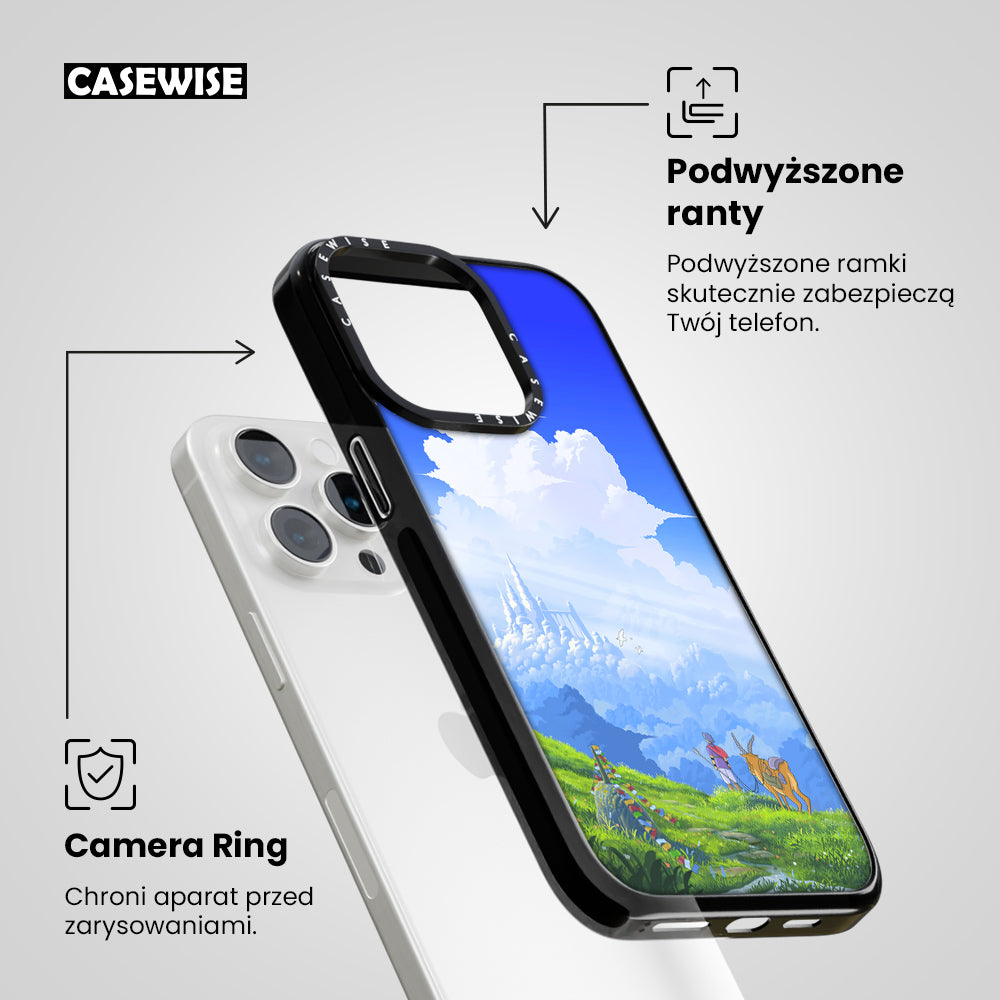 CASEWISE

Podwyższone ranty

Podwyższone ramki skutecznie zabezpieczą Twój telefon.

CASEWISE CASEWISE

Camera Ring

Chroni aparat przed zarysowaniami.