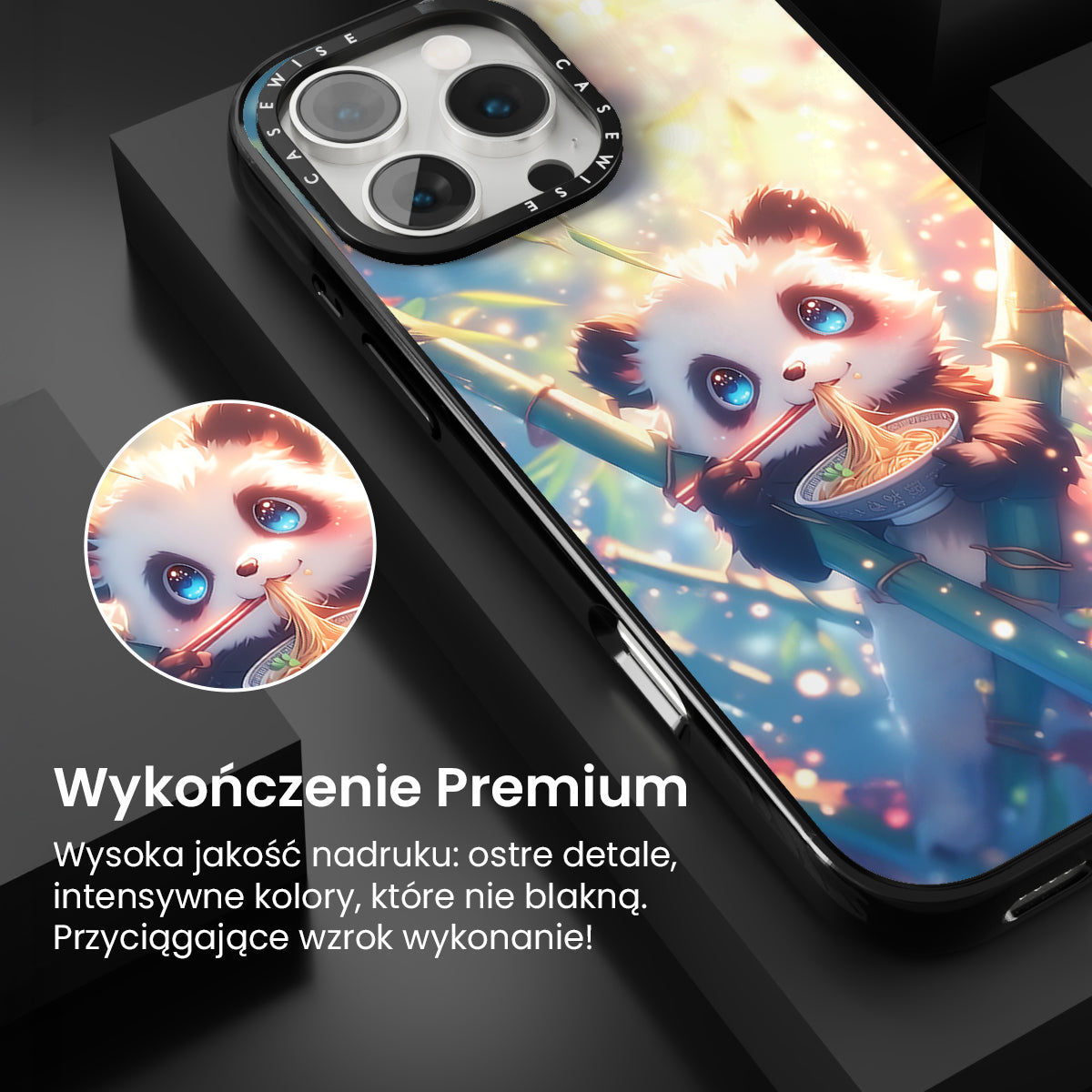 CASEWISE CASEWISE

Wykończenie Premium

Wysoka jakość nadruku: ostre detale, intensywne kolory, które nie blakną. Przyciągające wzrok wykonanie!