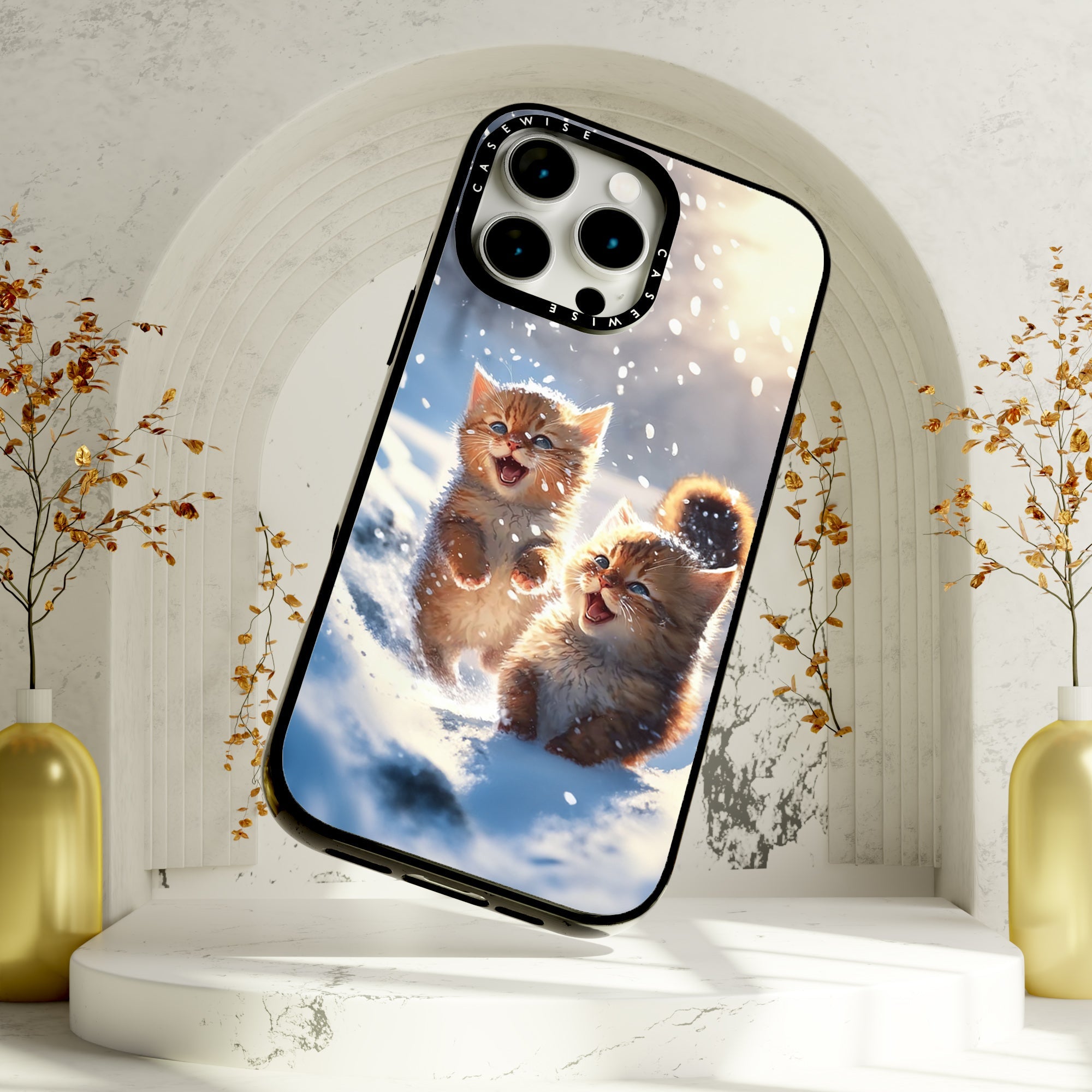 CASEWISE CASEWISE