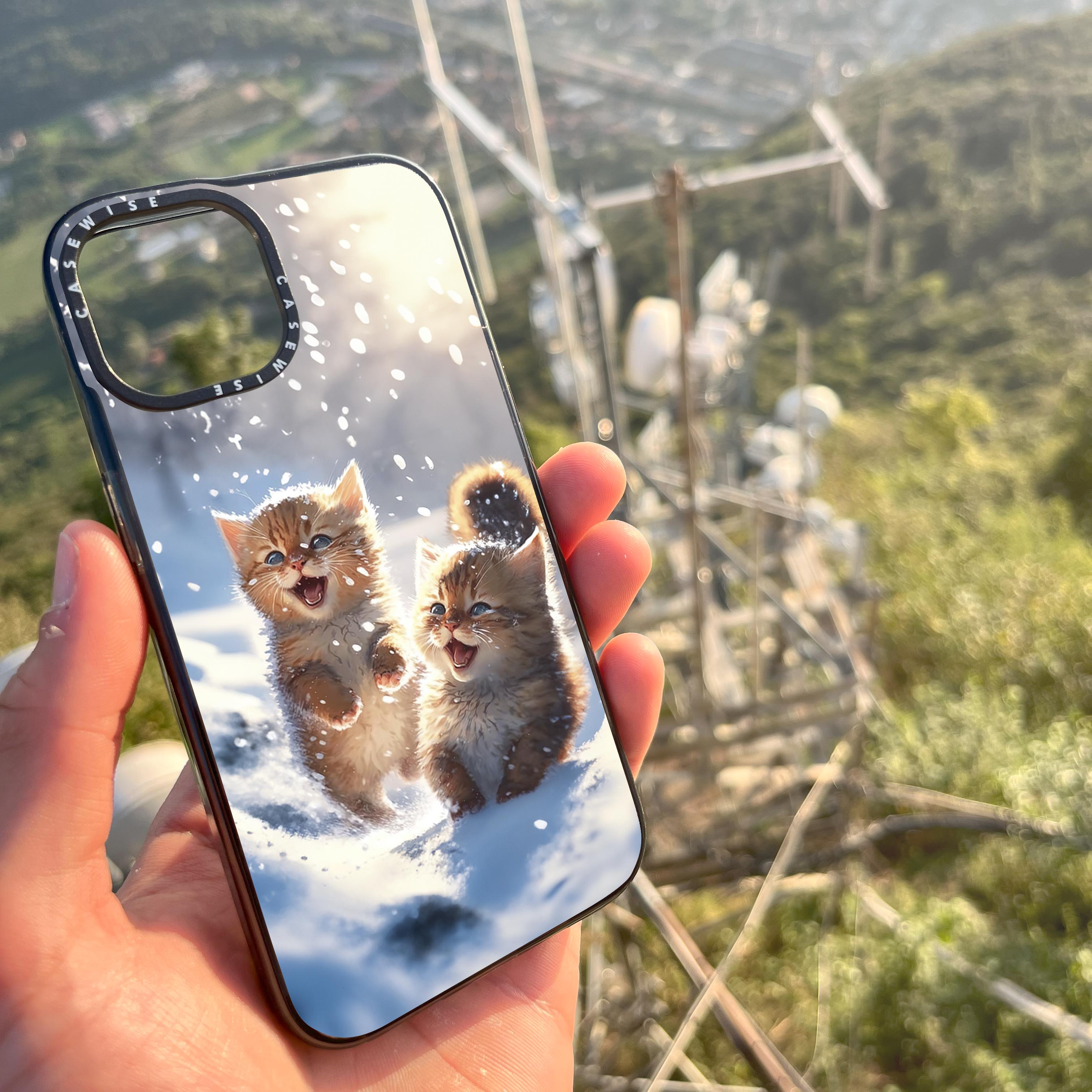 CASEWISE CASEWISE