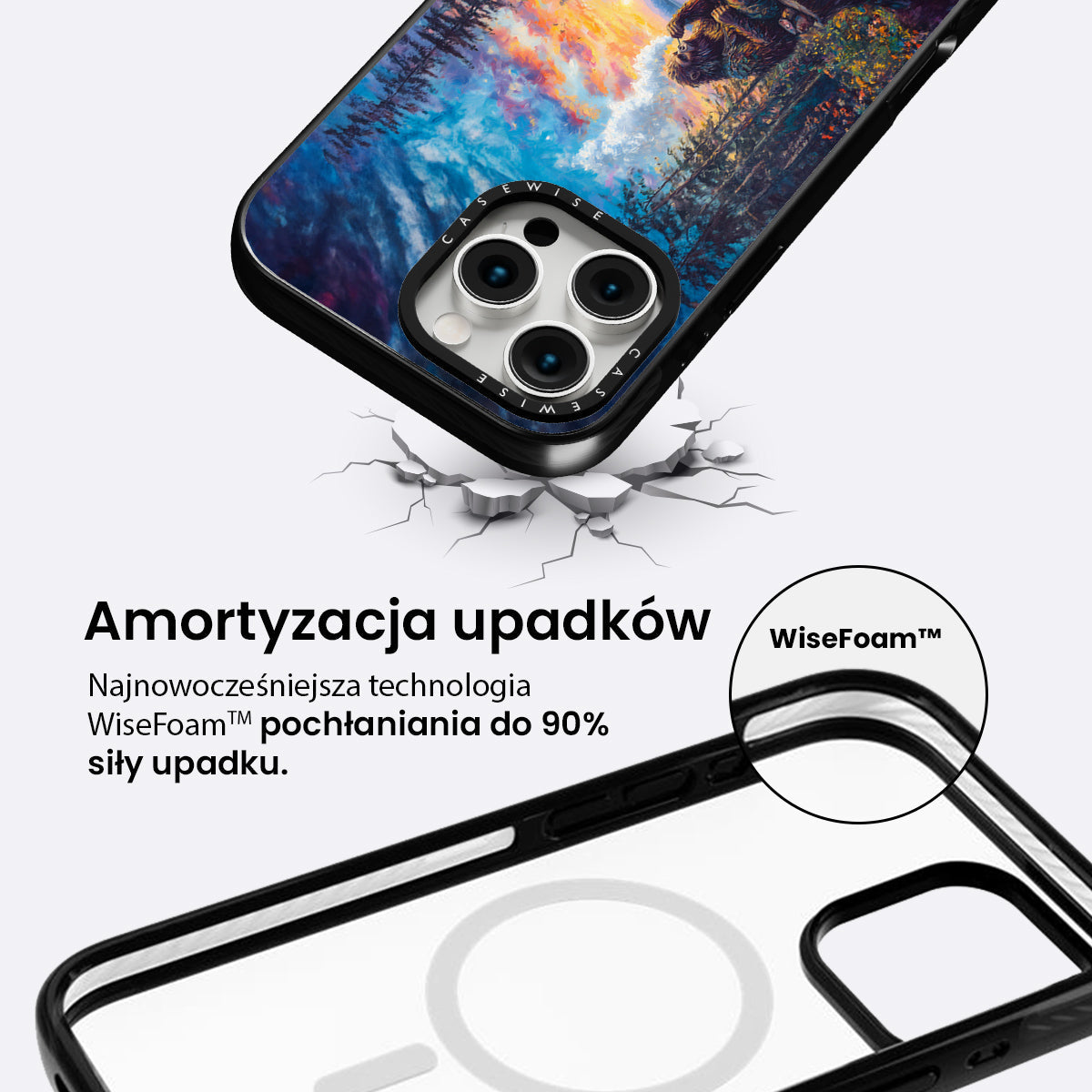 CASEWISE

CASEWISE

Amortyzacja upadków

Najnowocześniejsza technologia WiseFoam™ pochłaniania do 90% siły upadku.

WiseFoam™