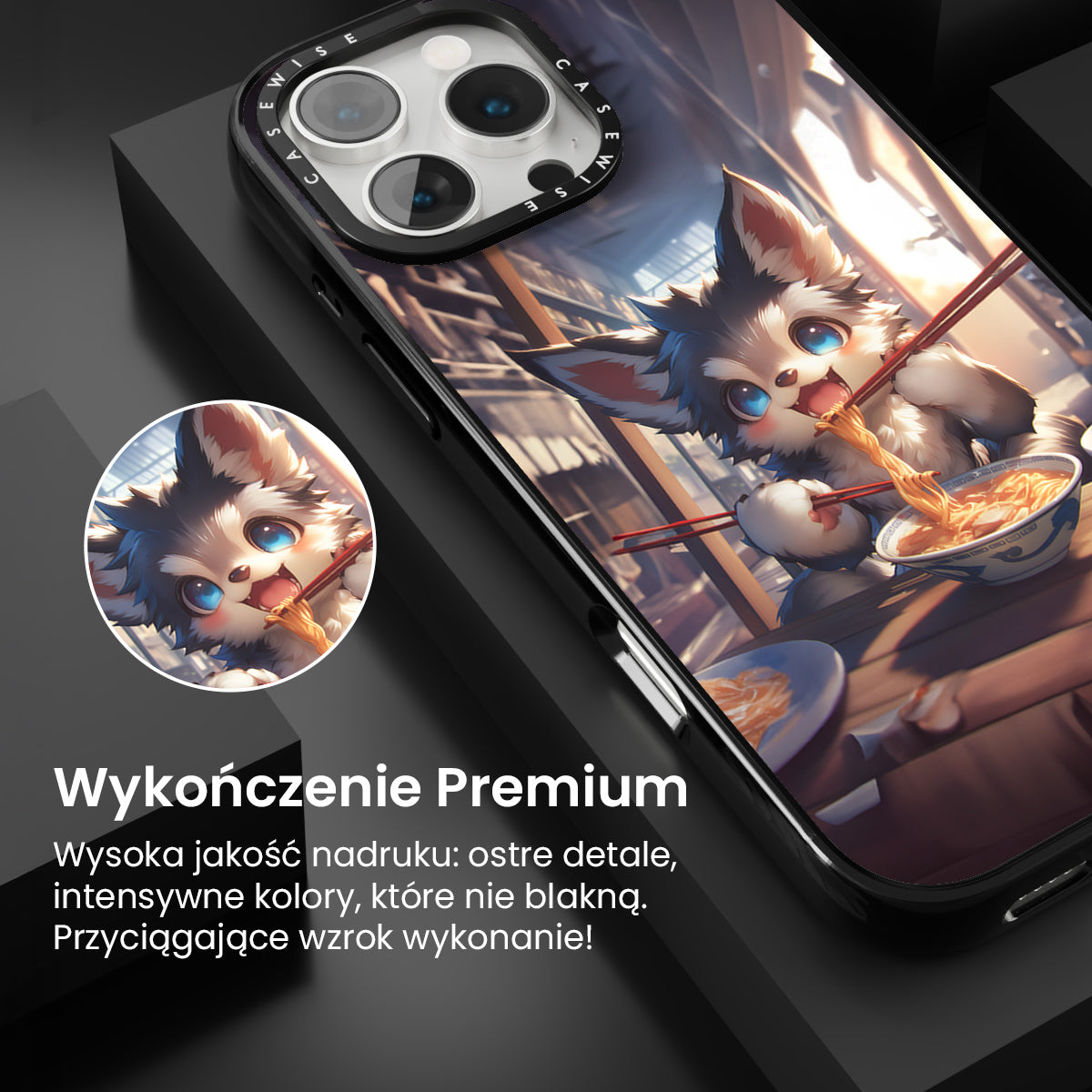 CASEWISE CASEWISE

Wykończenie Premium

Wysoka jakość nadruku: ostre detale, intensywne kolory, które nie blakną. Przyciągające wzrok wykonanie!