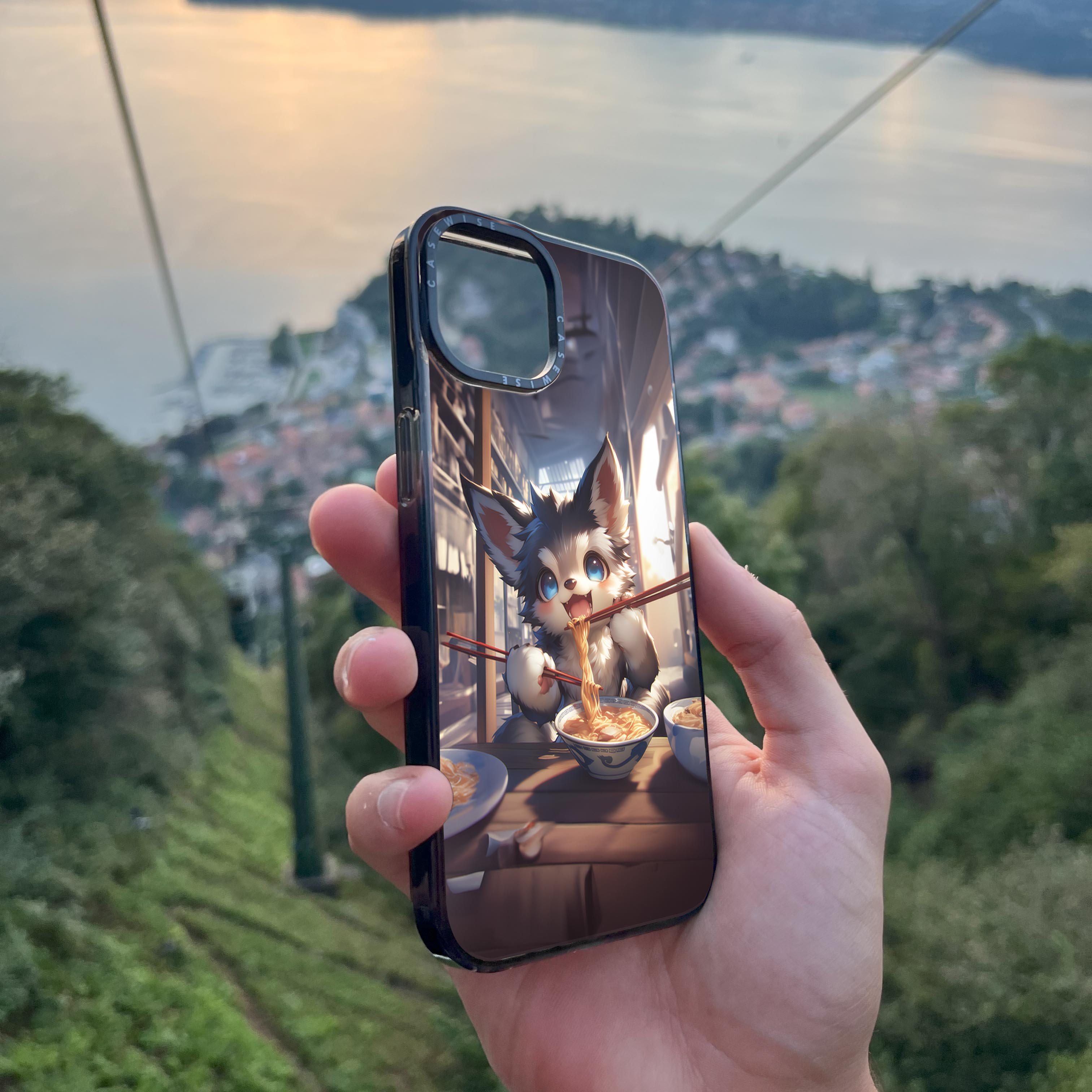 CASEWISE CASEWISE